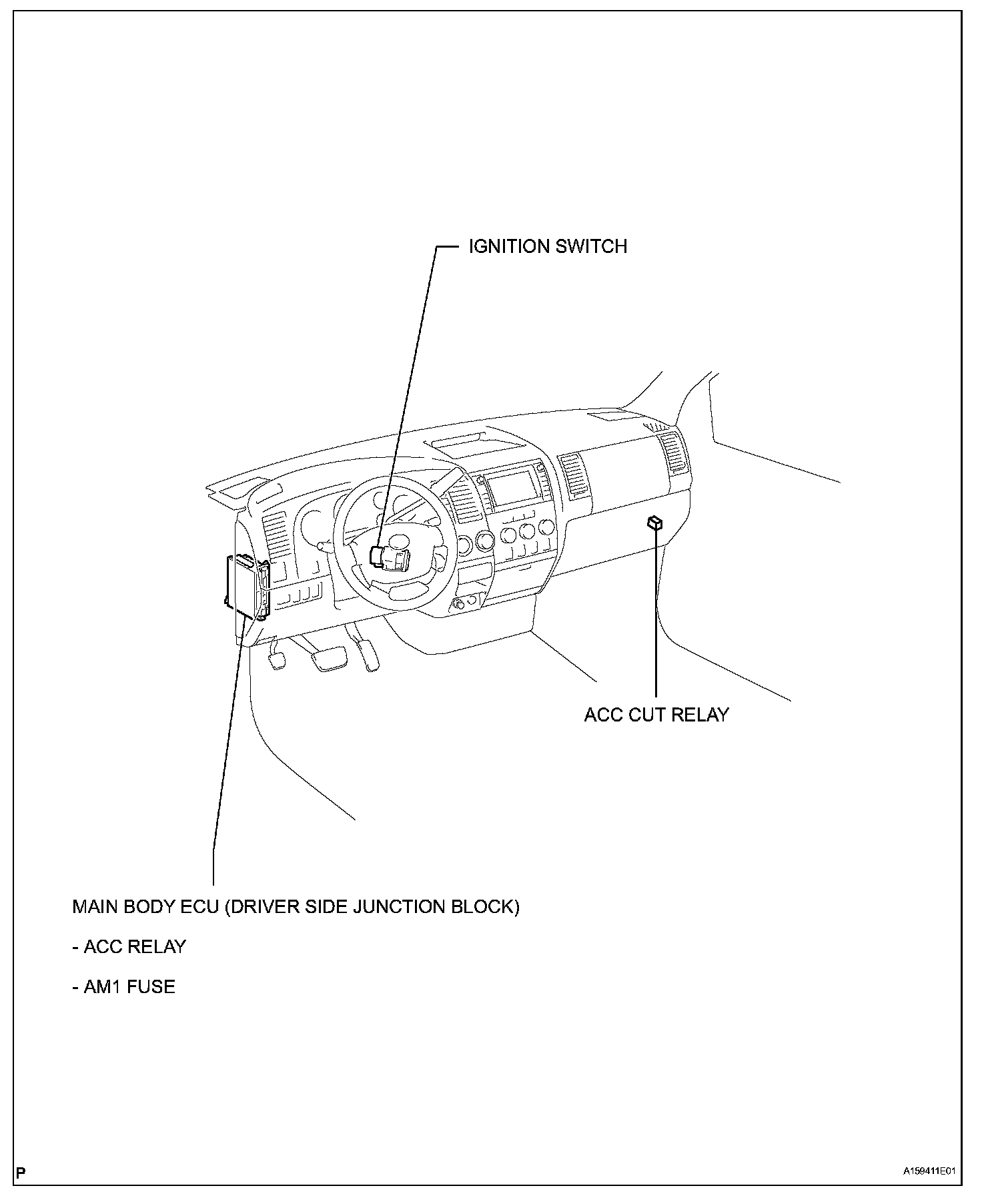 IGNITION SWITCH

ACC CUT RELAY

MAIN BODY ECU (DRIVER SIDE JUNCTION BLOCK)

- ACC RELAY

- AM1 FUSE

P

A159411E01