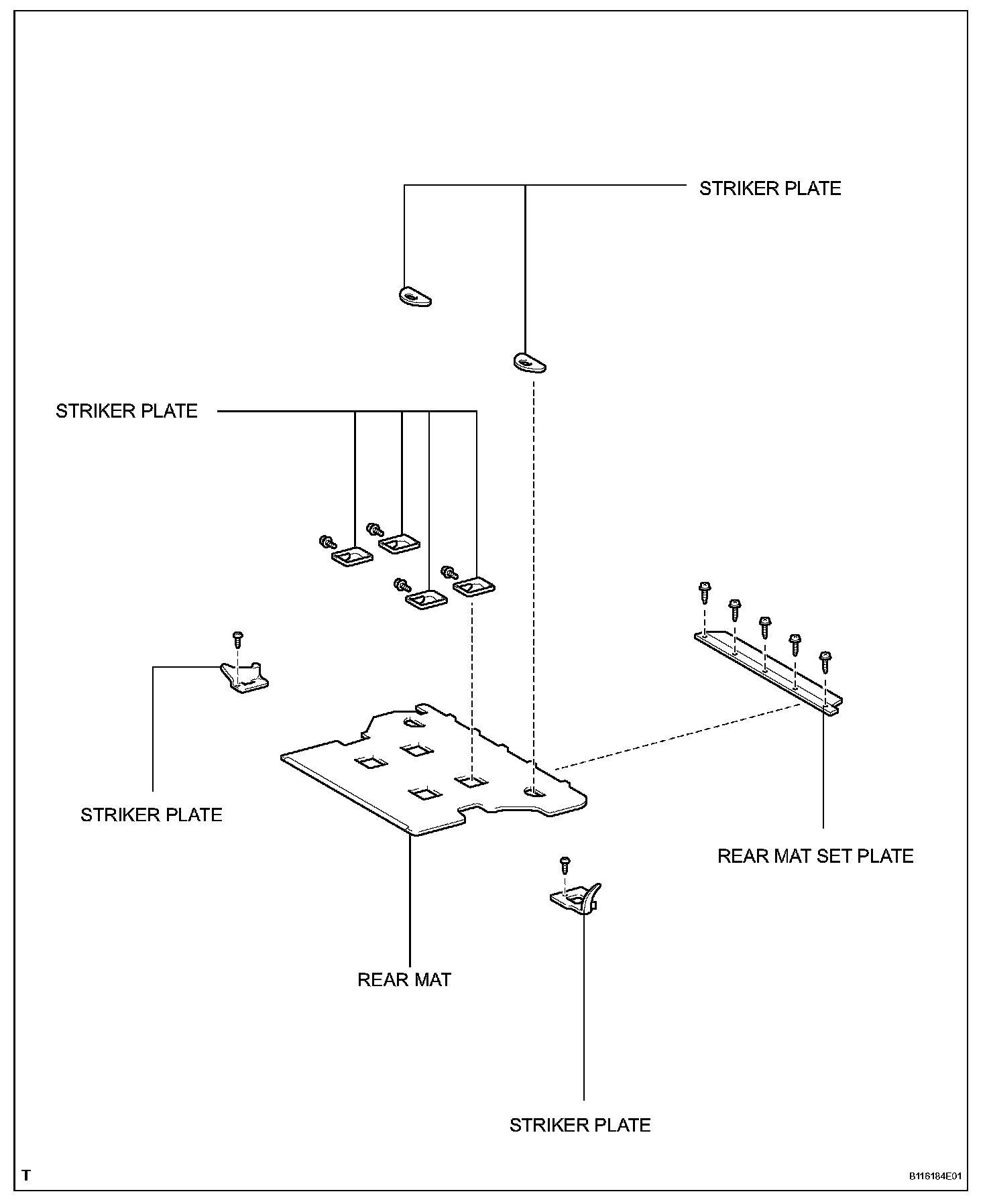 STRIKER PLATE

STRIKER PLATE

STRIKER PLATE

REAR MAT SET PLATE

REAR MAT

STRIKER PLATE

T

B116184E01