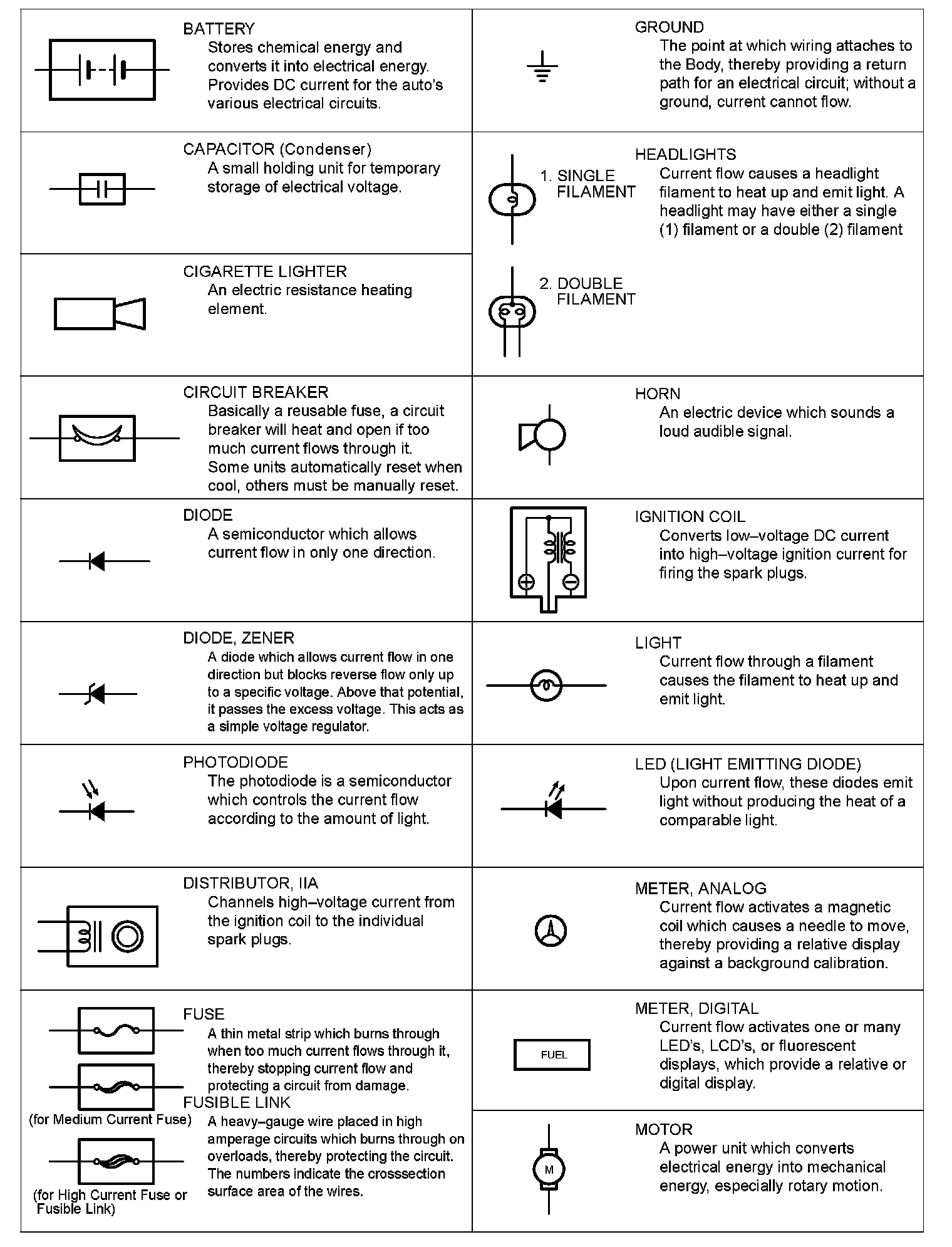 BATTERY
Stores chemical energy and converts it into electrical energy. Provides DC current for the auto's various electrical circuits.

CAPACITOR (Condenser)
A small holding unit for temporary storage of electrical voltage.

CIGARETTE LIGHTER
An electric resistance heating element.

CIRCUIT BREAKER
Basically a reusable fuse, a circuit breaker will heat and open if too much current flows through it. Some units automatically reset when cool, others must be manually reset.

DIODE
A semiconductor which allows current flow in only one direction.

DIODE, ZENER
A diode which allows current flow in one direction but blocks reverse flow only up to a specific voltage. Above that potential, it passes the excess voltage. This acts as a simple voltage regulator.

PHOTODIODE
The photodiode is a semiconductor which controls the current flow according to the amount of light.

DISTRIBUTOR, IIA
Channels high–voltage current from the ignition coil to the individual spark plugs.

FUSE
A thin metal strip which burns through when too much current flows through it, thereby stopping current flow and protecting a circuit from damage.
FUSIBLE LINK
A heavy–gauge wire placed in high amperage circuits which burns through on overloads, thereby protecting the circuit. The numbers indicate the crosssection surface area of the wires.

(for Medium Current Fuse)

(for High Current Fuse or Fusible Link)

GROUND
The point at which wiring attaches to the Body, thereby providing a return path for an electrical circuit; without a ground, current cannot flow.

HEADLIGHTS
Current flow causes a headlight filament to heat up and emit light. A headlight may have either a single (1) filament or a double (2) filament

1. SINGLE FILAMENT

2. DOUBLE FILAMENT

HORN
An electric device which sounds a loud audible signal.

IGNITION COIL
Converts low–voltage DC current into high–voltage ignition current for firing the spark plugs.

LIGHT
Current flow through a filament causes the filament to heat up and emit light.

LED (LIGHT EMITTING DIODE)
Upon current flow, these diodes emit light without producing the heat of a comparable light.

METER, ANALOG
Current flow activates a magnetic coil which causes a needle to move, thereby providing a relative display against a background calibration.

METER, DIGITAL
Current flow activates one or many LED's, LCD's, or fluorescent displays, which provide a relative or digital display.

FUEL

MOTOR
A power unit which converts electrical energy into mechanical energy, especially rotary motion.

M