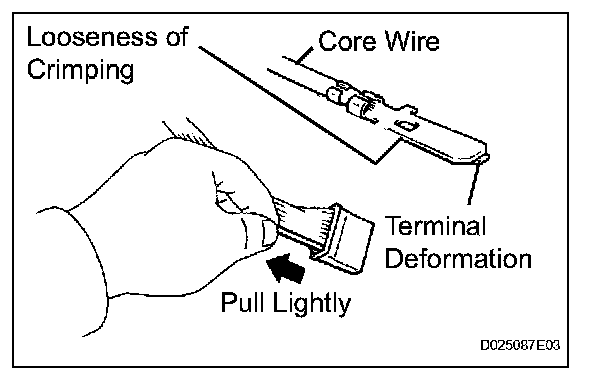 Looseness of Crimping

Core Wire

Terminal Deformation

Pull Lightly

D025087E03