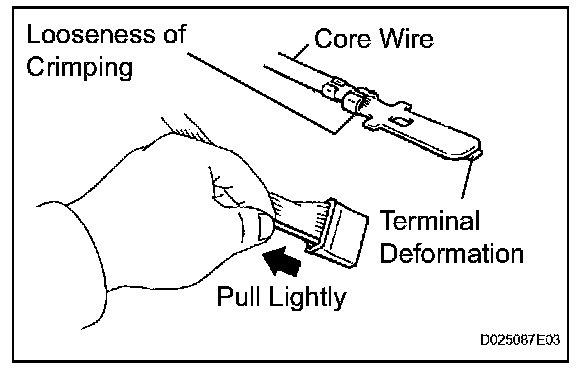 Looseness of Crimping

Core Wire

Terminal Deformation

Pull Lightly

D025087E03