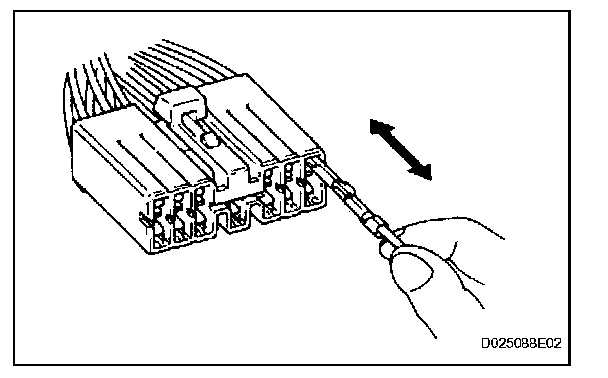 D025088E02