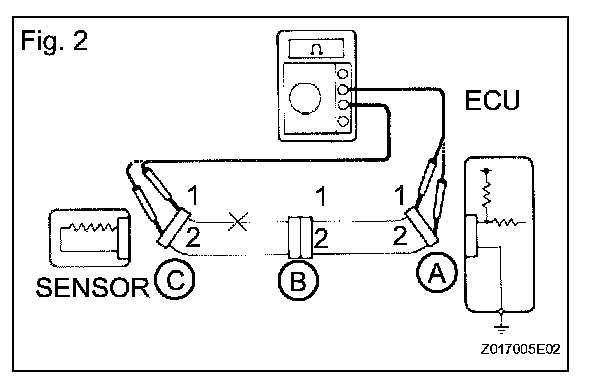 Fig. 2

Ω

ECU

1
2

1
2

1
2

SENSOR C

B

A

Z017005E02