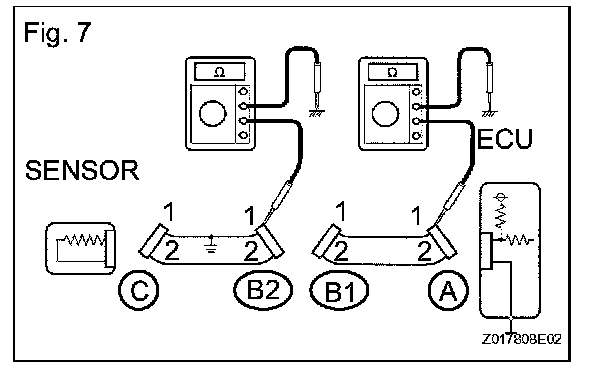 Fig. 7

Ω

Ω

ECU

SENSOR

1 1 1 1

2 2 2 2

C B2 B1 A

Z017808E02