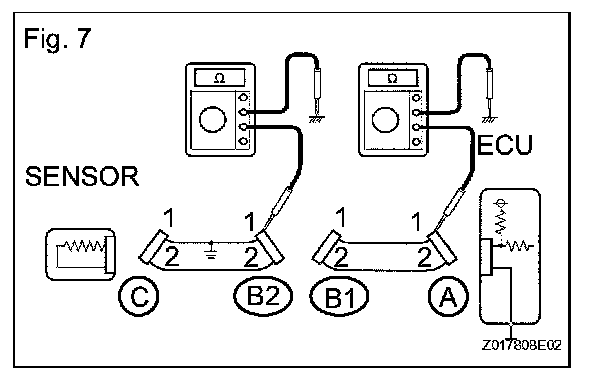 Fig. 7

Ω

Ω

ECU

SENSOR

1

1

1

1

2

2

2

2

C

B2

B1

A

Z017808E02