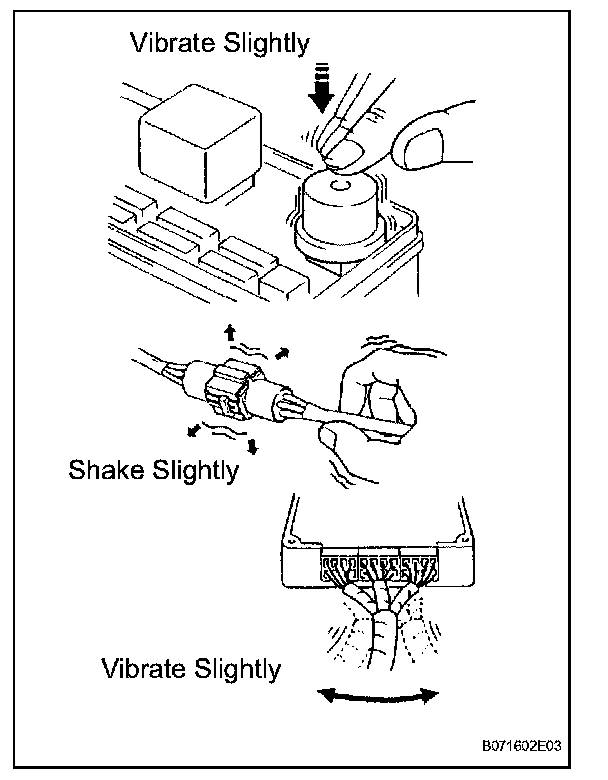 Vibrate Slightly

Shake Slightly

Vibrate Slightly

B071602E03