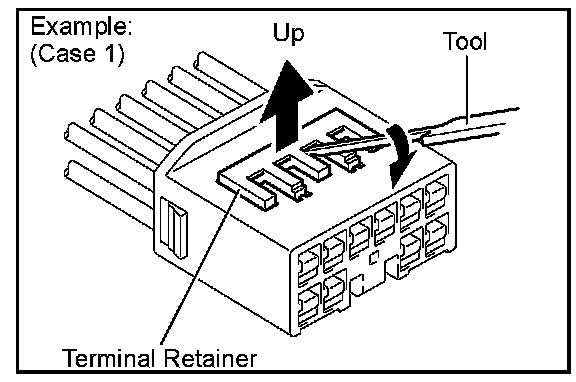 Example:
(Case 1)

Up

Tool

Terminal Retainer