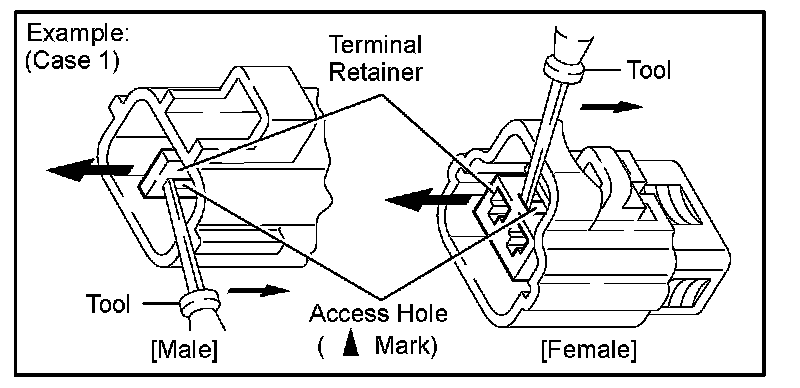 Example:
(Case 1)

Terminal
Retainer

Tool

Tool

Access Hole
( ▲ Mark)

[Male]

[Female]