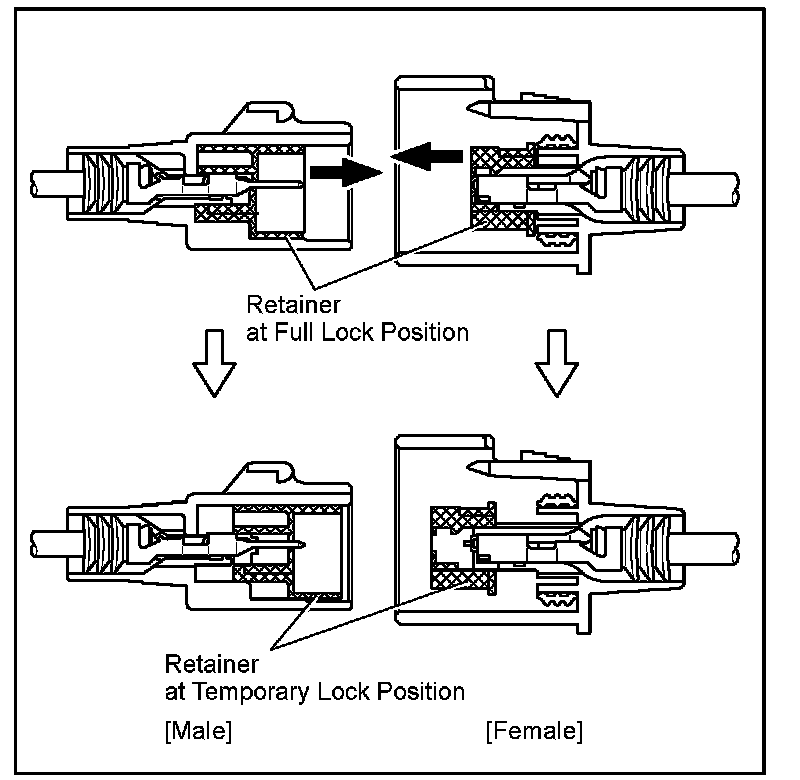 Retainer
at Full Lock Position

Retainer
at Temporary Lock Position

[Male]

[Female]