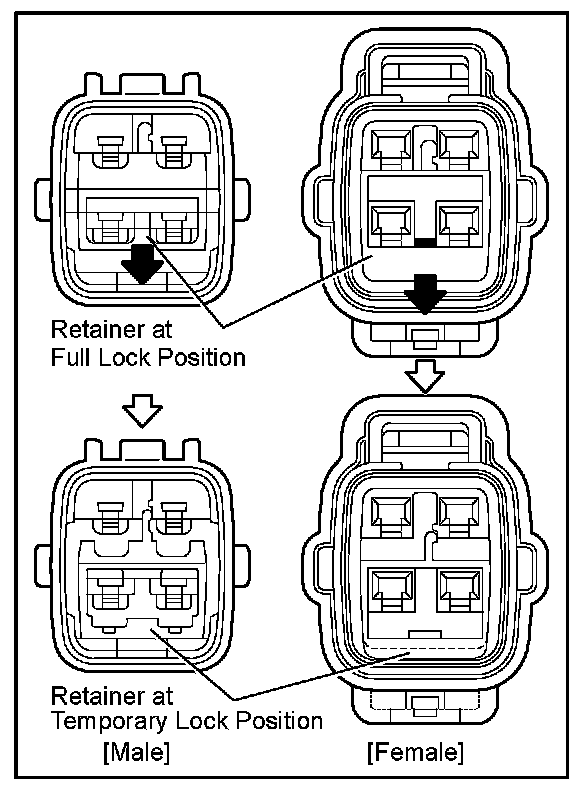 Retainer at Full Lock Position

Retainer at Temporary Lock Position

[Male]

[Female]