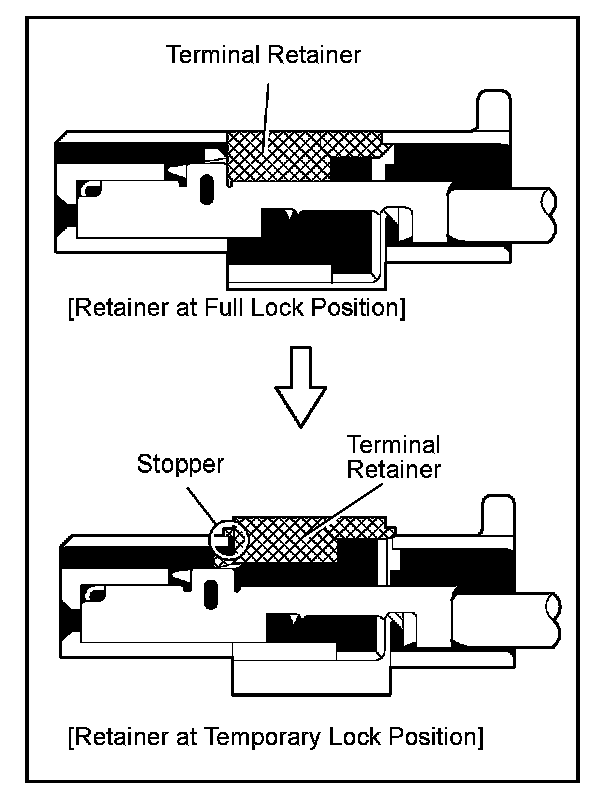 Terminal Retainer

[Retainer at Full Lock Position]

Stopper

Terminal Retainer

[Retainer at Temporary Lock Position]