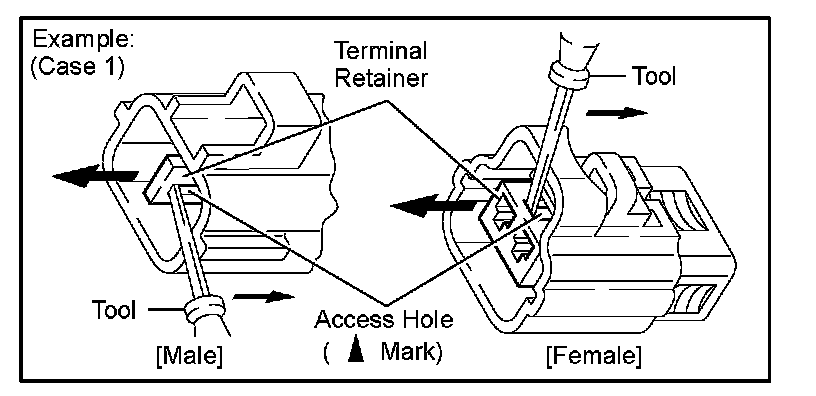 Example:
(Case 1)

Terminal
Retainer

Tool

Tool

Access Hole
( ▲ Mark)

[Male]

[Female]