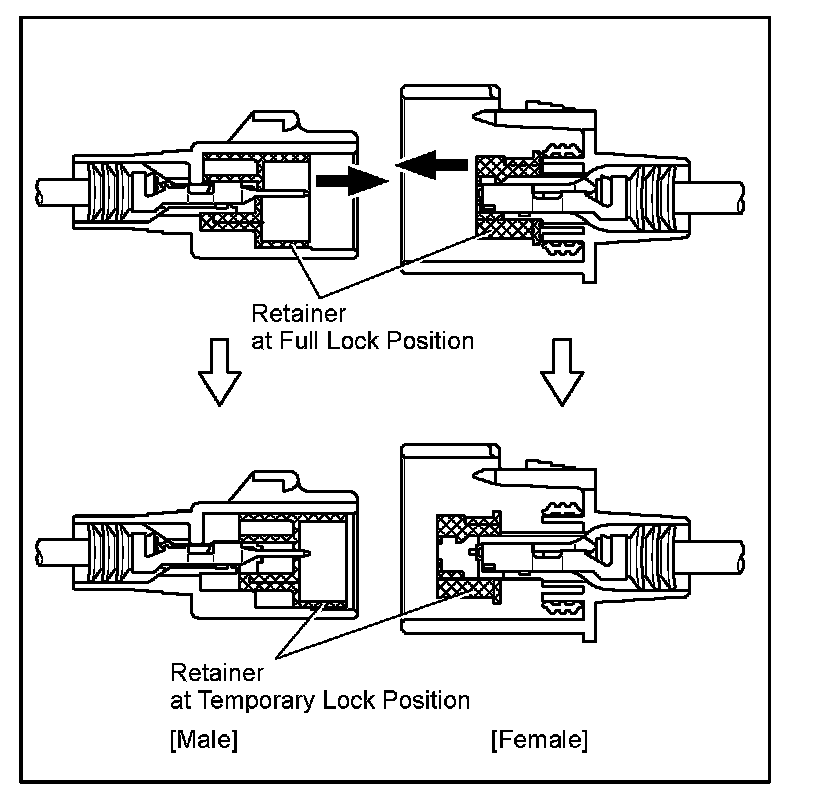 Retainer
at Full Lock Position

Retainer
at Temporary Lock Position

[Male]

[Female]