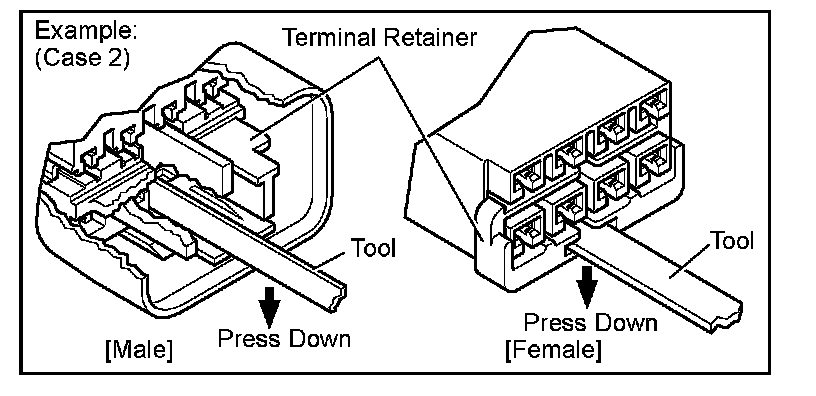 Example:
(Case 2)

Terminal Retainer

Tool

Press Down

[Male]

Tool

Press Down

[Female]