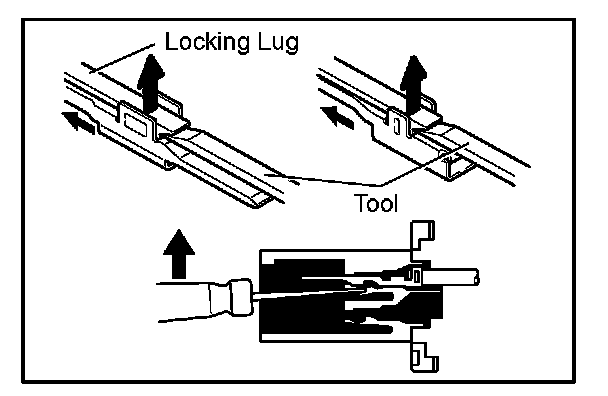 Locking Lug

Tool