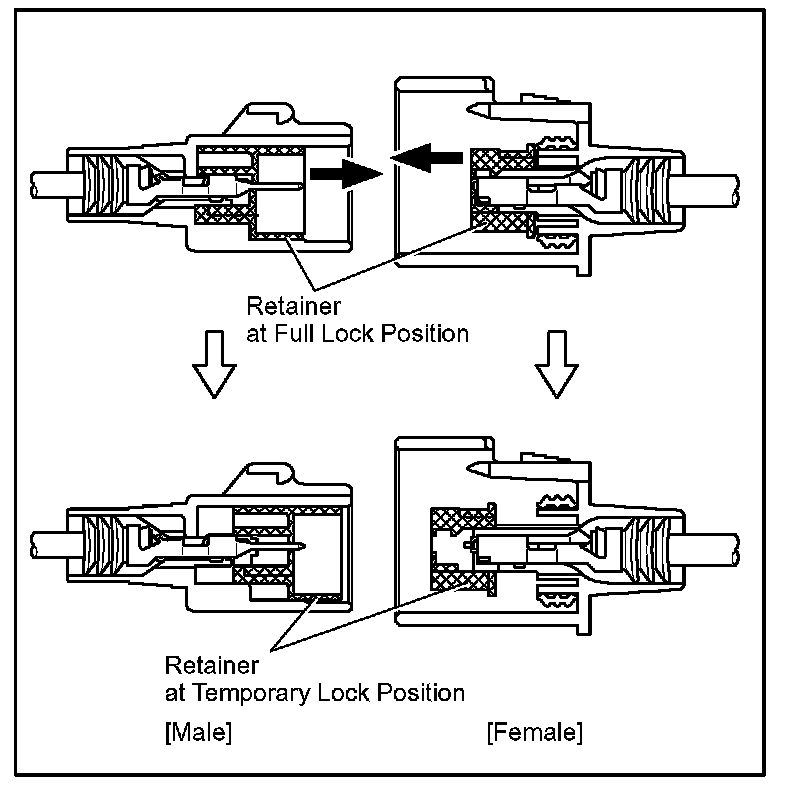 Retainer
at Full Lock Position

Retainer
at Temporary Lock Position

[Male]

[Female]