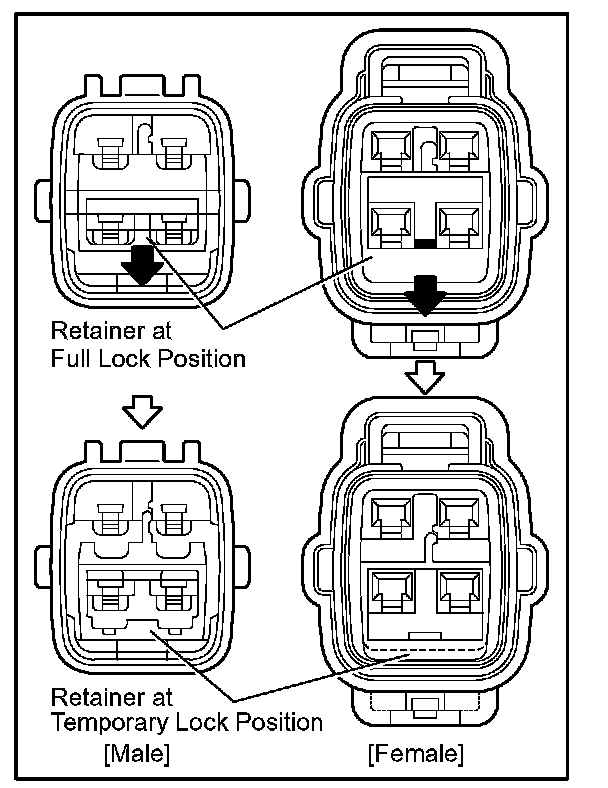 Retainer at
Full Lock Position

Retainer at
Temporary Lock Position

[Male]

[Female]