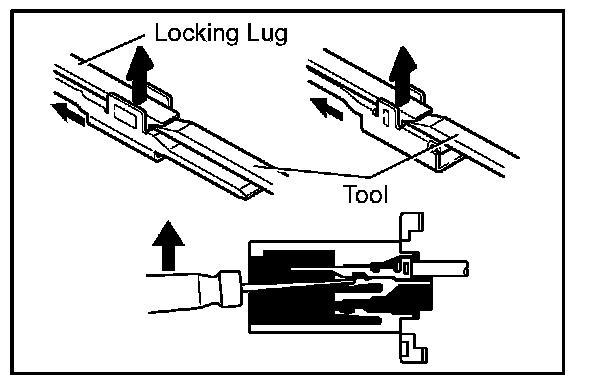 Locking Lug

Tool