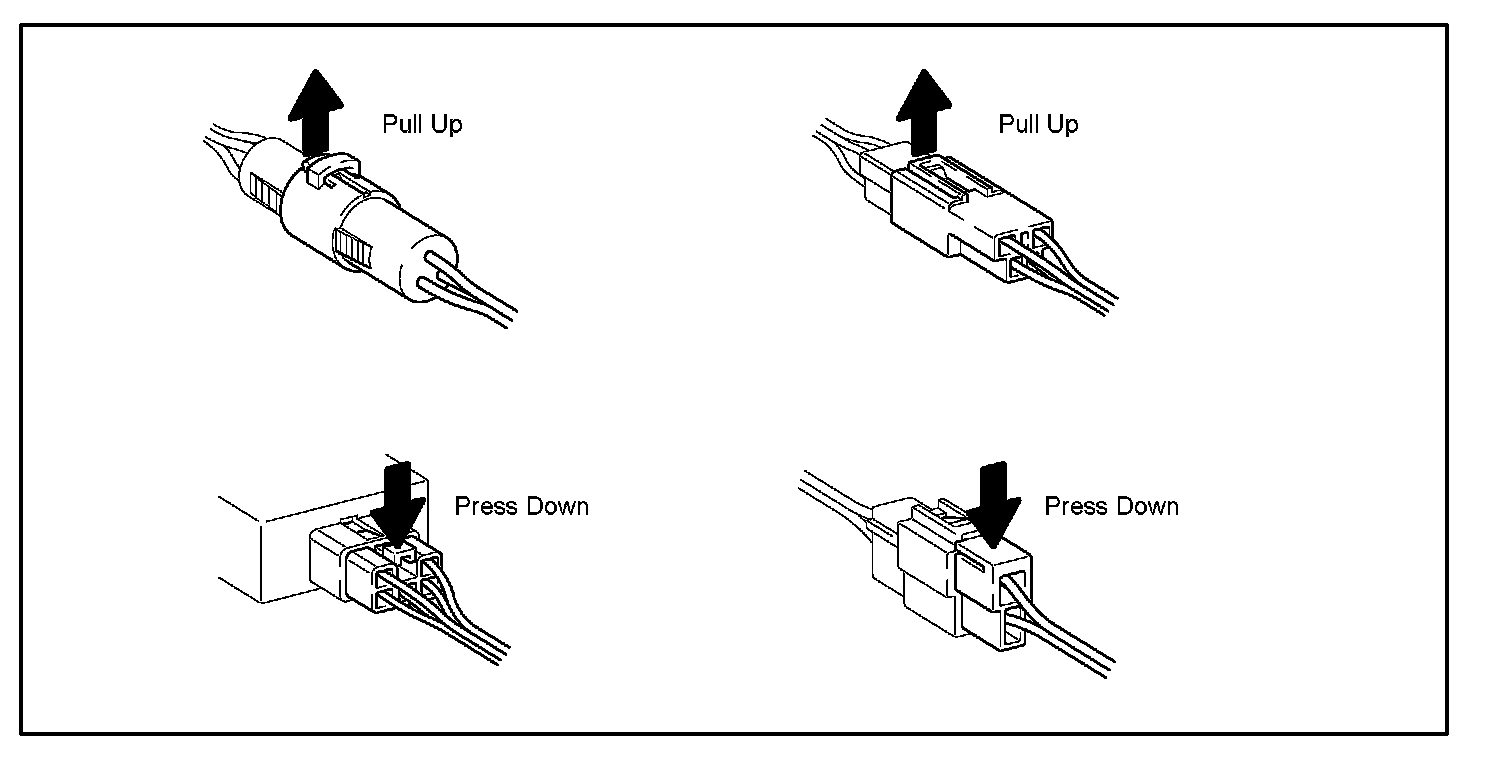 Pull Up

Pull Up

Press Down

Press Down