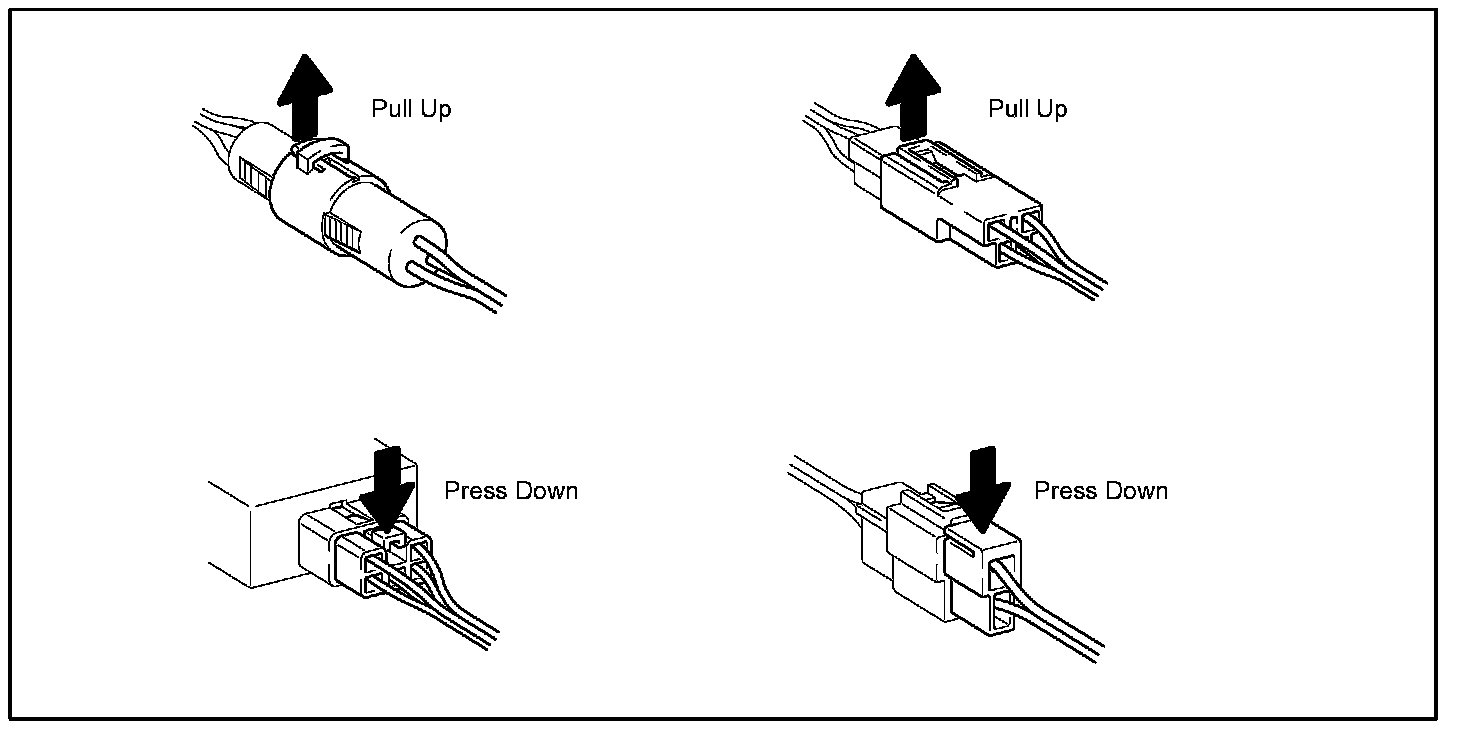 Pull Up

Pull Up

Press Down

Press Down