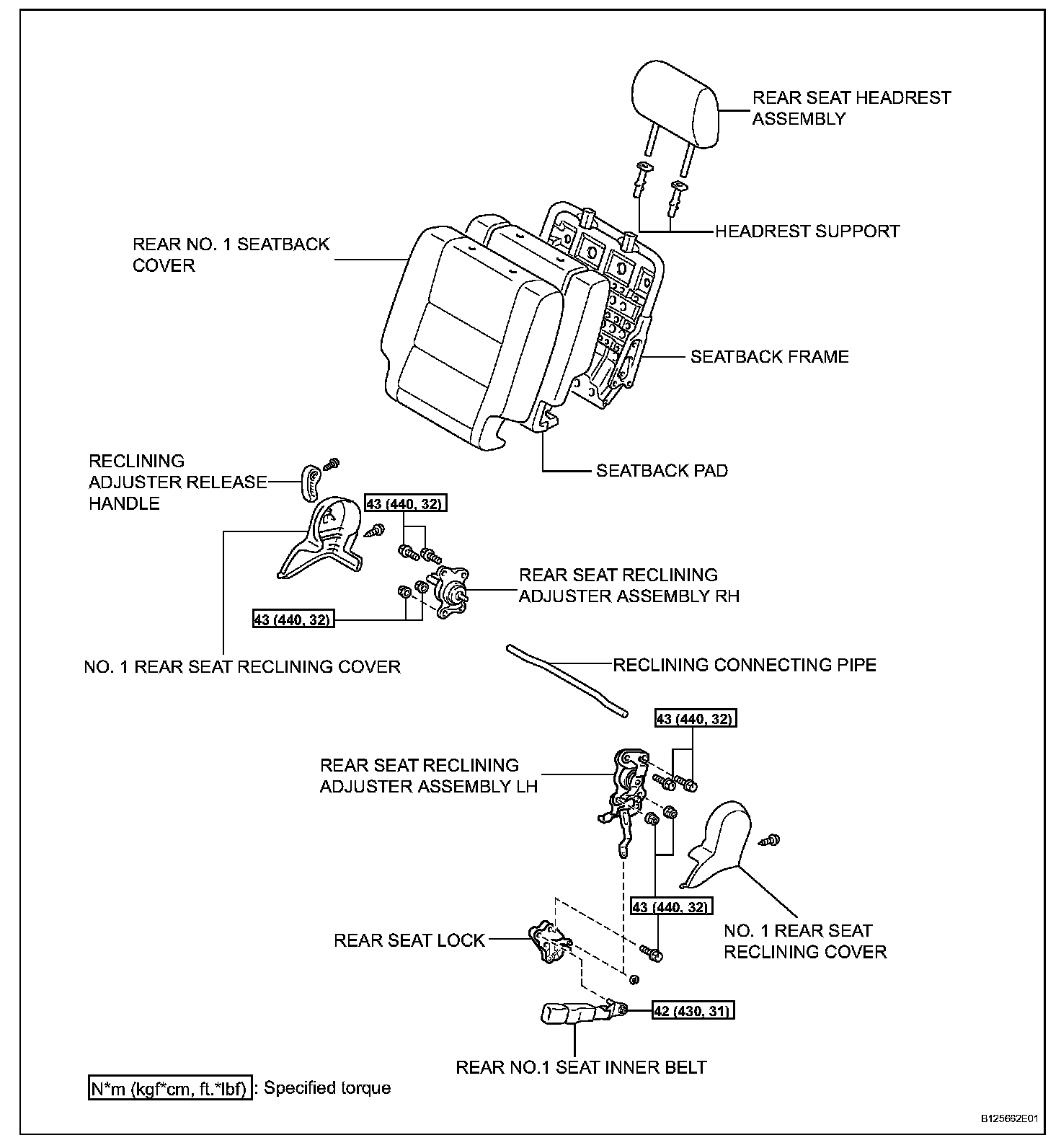 REAR SEAT HEADREST ASSEMBLY

HEADREST SUPPORT

REAR NO. 1 SEATBACK COVER

SEATBACK FRAME

SEATBACK PAD

RECLINING ADJUSTER RELEASE HANDLE

43 (440, 32)

REAR SEAT RECLINING ADJUSTER ASSEMBLY RH

43 (440, 32)

NO. 1 REAR SEAT RECLINING COVER

RECLINING CONNECTING PIPE

43 (440, 32)

REAR SEAT RECLINING ADJUSTER ASSEMBLY LH

43 (440, 32)

NO. 1 REAR SEAT RECLINING COVER

REAR SEAT LOCK

42 (430, 31)

REAR NO.1 SEAT INNER BELT

N*m (kgf*cm, ft.*lbf) : Specified torque

B125662E01