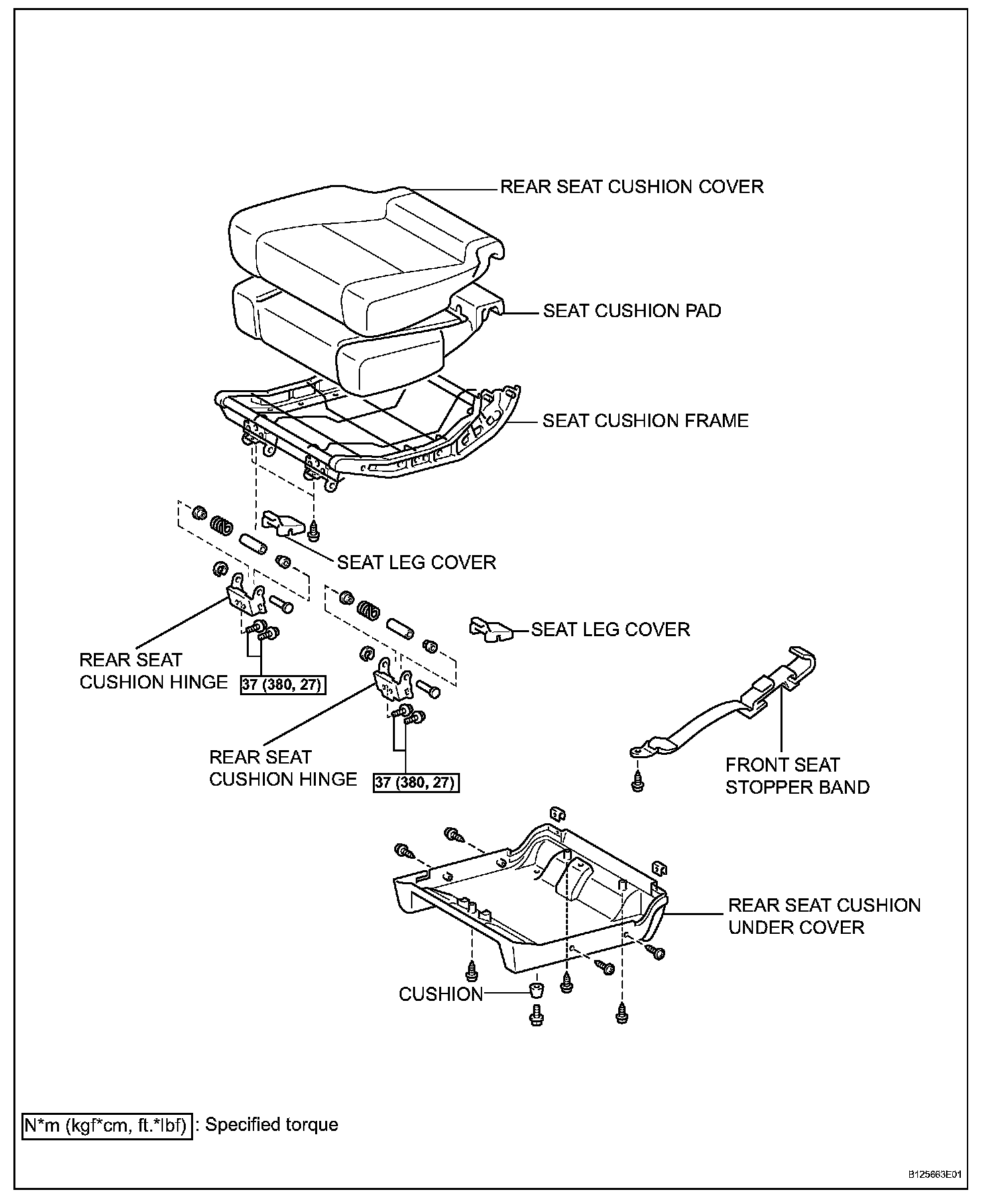 REAR SEAT CUSHION COVER

SEAT CUSHION PAD

SEAT CUSHION FRAME

SEAT LEG COVER

SEAT LEG COVER

REAR SEAT CUSHION HINGE

37 (380, 27)

REAR SEAT CUSHION HINGE

37 (380, 27)

FRONT SEAT STOPPER BAND

REAR SEAT CUSHION UNDER COVER

CUSHION

N*m (kgf*cm, ft.*lbf) : Specified torque

B125663E01