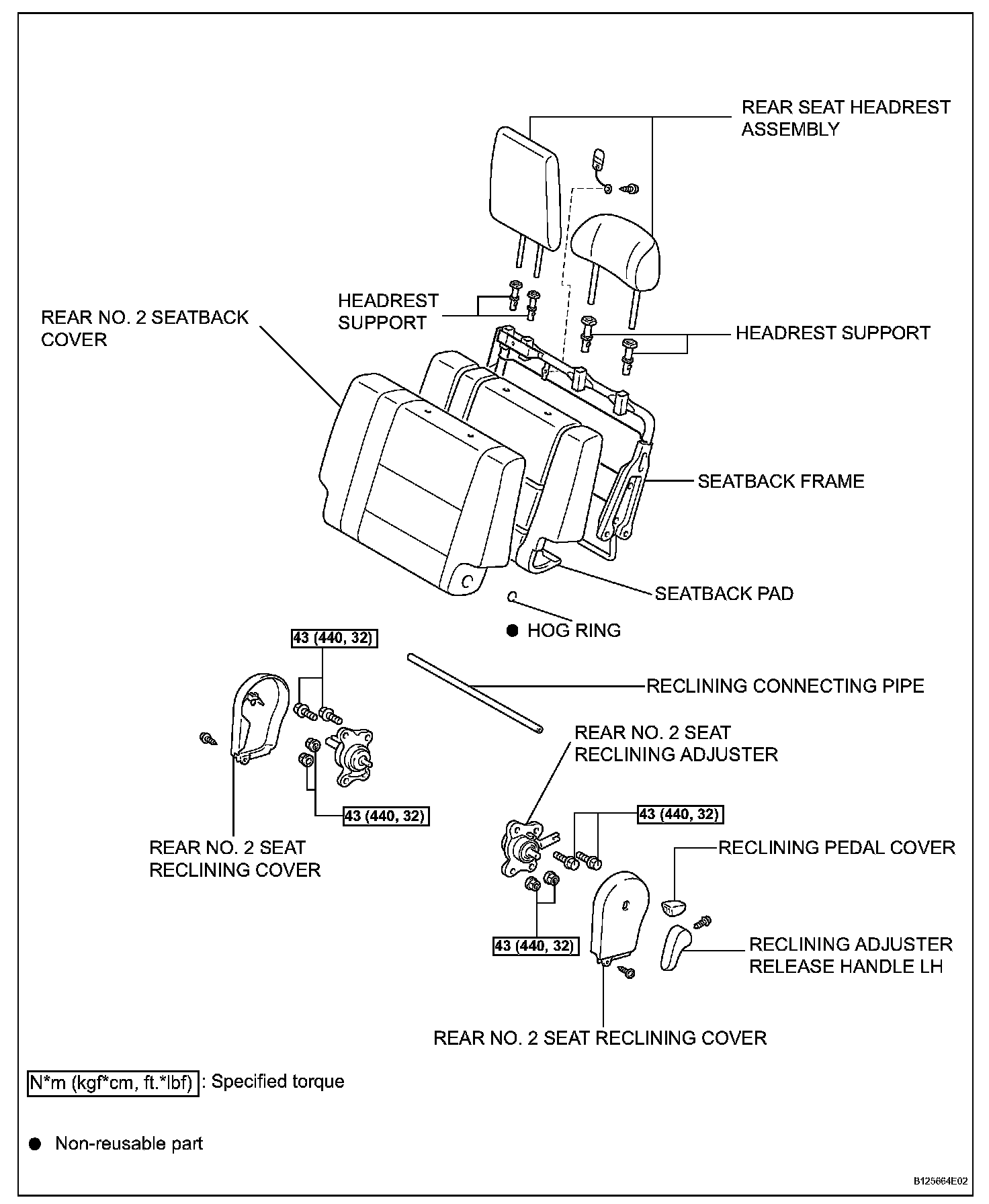 REAR SEAT HEADREST ASSEMBLY

HEADREST SUPPORT

REAR NO. 2 SEATBACK COVER

HEADREST SUPPORT

SEATBACK FRAME

SEATBACK PAD

● HOG RING

43 (440, 32)

RECLINING CONNECTING PIPE

REAR NO. 2 SEAT RECLINING ADJUSTER

43 (440, 32)

43 (440, 32)

REAR NO. 2 SEAT RECLINING COVER

RECLINING PEDAL COVER

43 (440, 32)

RECLINING ADJUSTER RELEASE HANDLE LH

REAR NO. 2 SEAT RECLINING COVER

N*m (kgf*cm, ft.*lbf) : Specified torque

● Non-reusable part

B125664E02