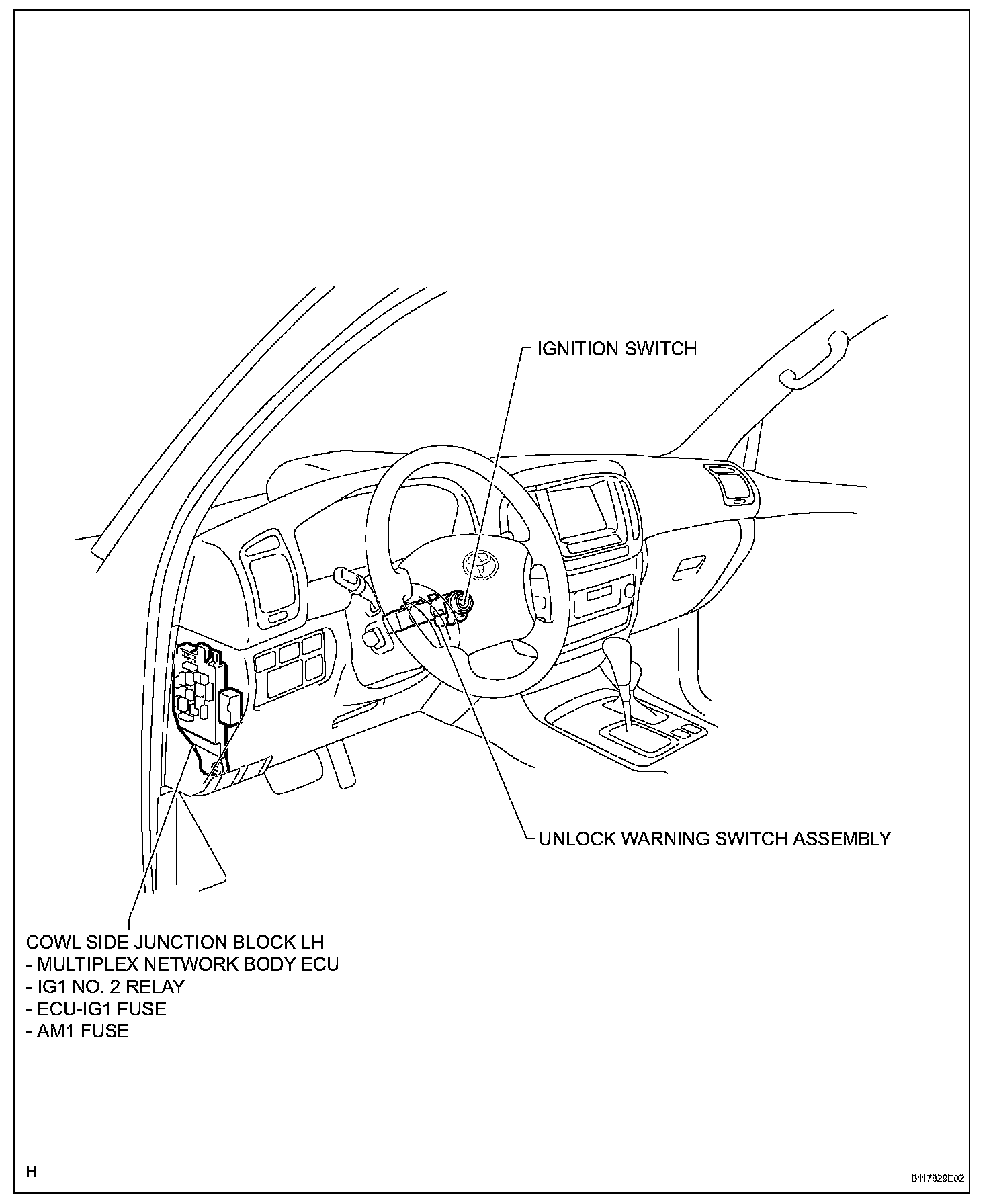 IGNITION SWITCH

UNLOCK WARNING SWITCH ASSEMBLY

COWL SIDE JUNCTION BLOCK LH
- MULTIPLEX NETWORK BODY ECU
- IG1 NO. 2 RELAY
- ECU-IG1 FUSE
- AM1 FUSE

H

B117829E02