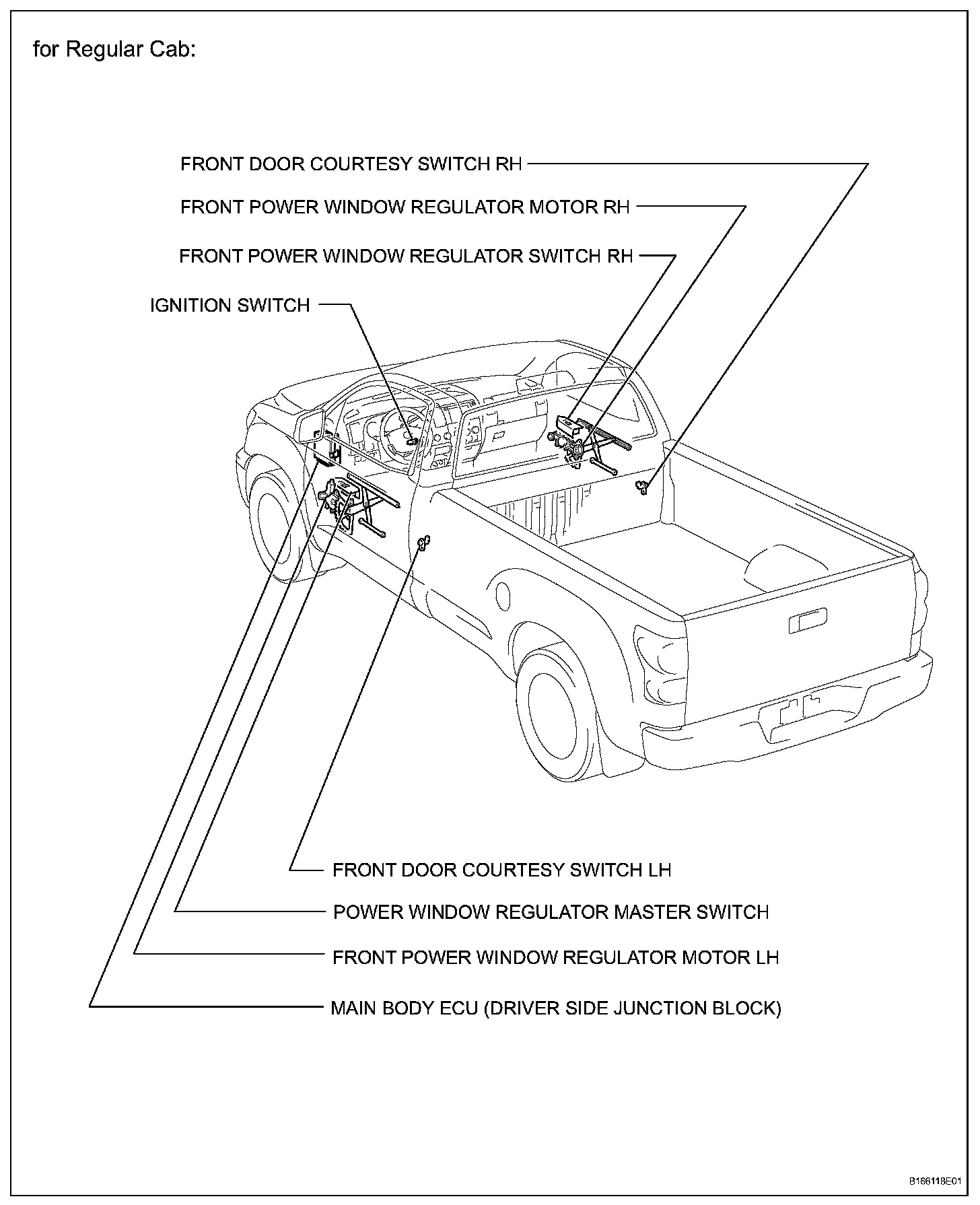 for Regular Cab:

FRONT DOOR COURTESY SWITCH RH

FRONT POWER WINDOW REGULATOR MOTOR RH

FRONT POWER WINDOW REGULATOR SWITCH RH

IGNITION SWITCH

FRONT DOOR COURTESY SWITCH LH

POWER WINDOW REGULATOR MASTER SWITCH

FRONT POWER WINDOW REGULATOR MOTOR LH

MAIN BODY ECU (DRIVER SIDE JUNCTION BLOCK)

B166118E01