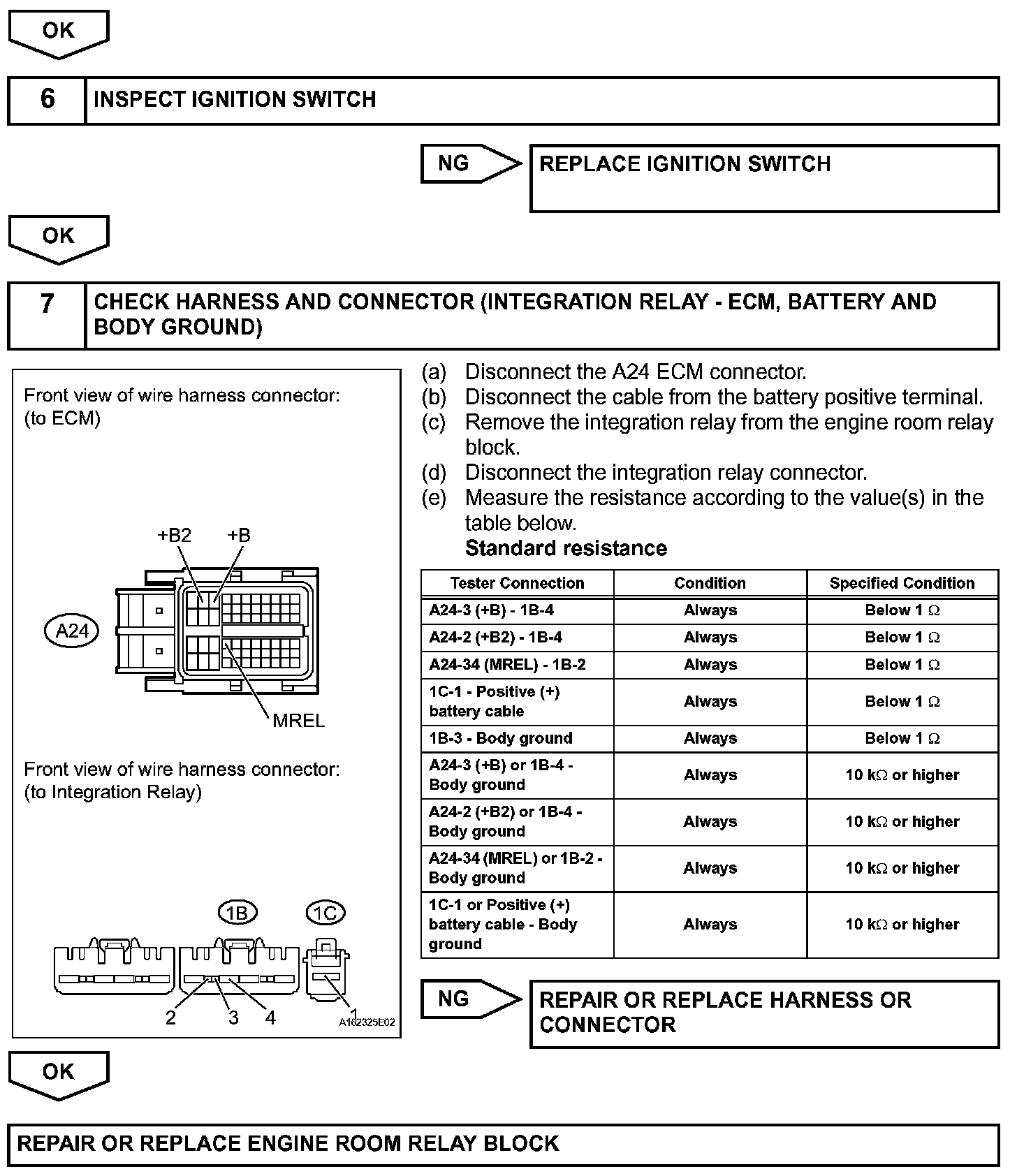 OK

6 INSPECT IGNITION SWITCH

NG

REPLACE IGNITION SWITCH

OK

7 CHECK HARNESS AND CONNECTOR (INTEGRATION RELAY - ECM, BATTERY AND BODY GROUND)

Front view of wire harness connector:
(to ECM)

+B2 +B

A24

MREL

Front view of wire harness connector:
(to Integration Relay)

1B 1C

2 3 4 1

A162325E02

(a) Disconnect the A24 ECM connector.
(b) Disconnect the cable from the battery positive terminal.
(c) Remove the integration relay from the engine room relay block.
(d) Disconnect the integration relay connector.
(e) Measure the resistance according to the value(s) in the table below.
Standard resistance

| Tester Connection | Condition | Specified Condition |
|---|---|---|
| A24-3 (+B) - 1B-4 | Always | Below 1 $\Omega$ |
| A24-2 (+B2) - 1B-4 | Always | Below 1 $\Omega$ |
| A24-34 (MREL) - 1B-2 | Always | Below 1 $\Omega$ |
| 1C-1 - Positive (+) battery cable | Always | Below 1 $\Omega$ |
| 1B-3 - Body ground | Always | Below 1 $\Omega$ |
| A24-3 (+B) or 1B-4 - Body ground | Always | 10 k$\Omega$ or higher |
| A24-2 (+B2) or 1B-4 - Body ground | Always | 10 k$\Omega$ or higher |
| A24-34 (MREL) or 1B-2 - Body ground | Always | 10 k$\Omega$ or higher |
| 1C-1 or Positive (+) battery cable - Body ground | Always | 10 k$\Omega$ or higher |

NG

REPAIR OR REPLACE HARNESS OR CONNECTOR

OK

REPAIR OR REPLACE ENGINE ROOM RELAY BLOCK