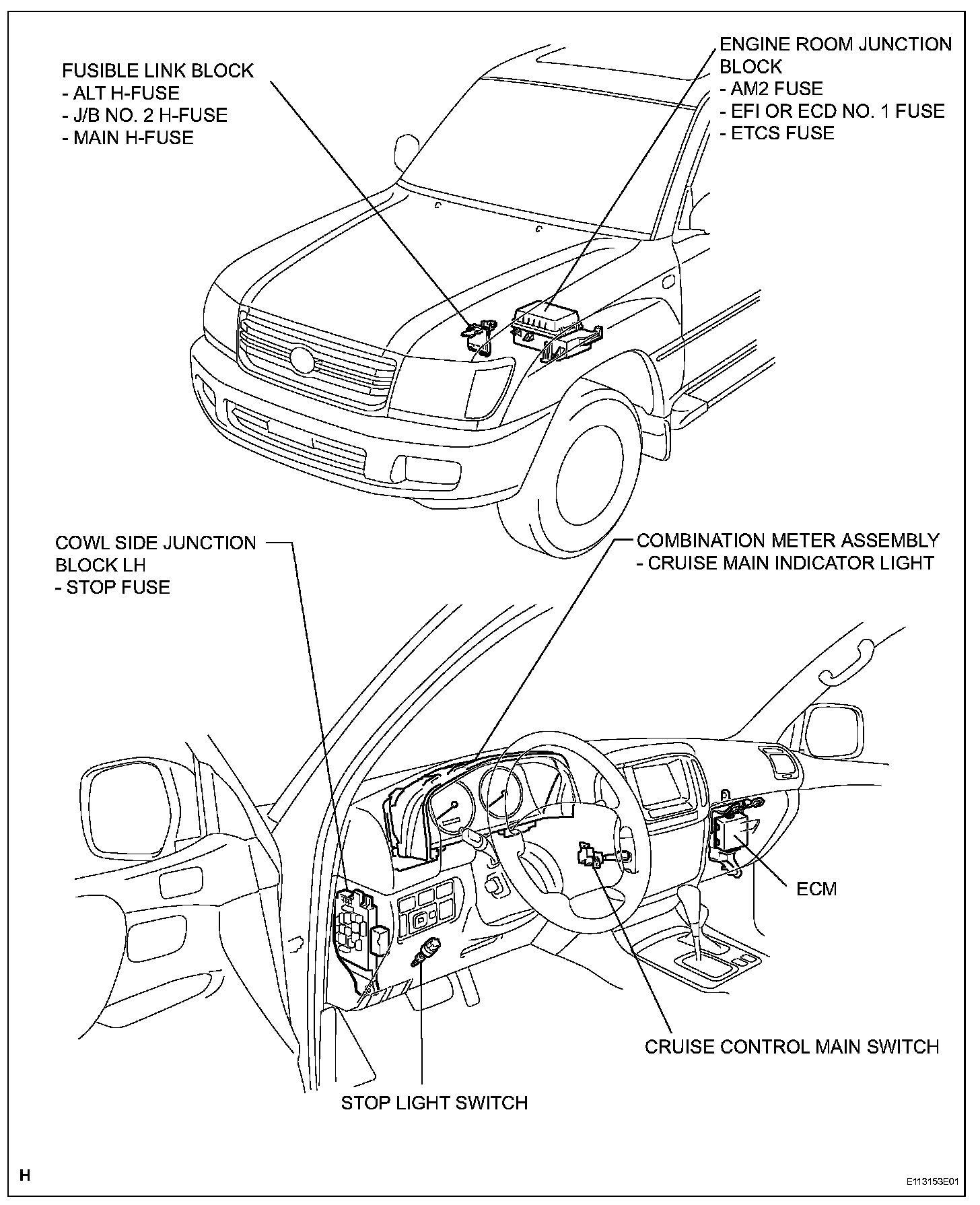 FUSIBLE LINK BLOCK
- ALT H-FUSE
- J/B NO. 2 H-FUSE
- MAIN H-FUSE

ENGINE ROOM JUNCTION BLOCK
- AM2 FUSE
- EFI OR ECD NO. 1 FUSE
- ETCS FUSE

COWL SIDE JUNCTION BLOCK LH
- STOP FUSE

COMBINATION METER ASSEMBLY
- CRUISE MAIN INDICATOR LIGHT

ECM

CRUISE CONTROL MAIN SWITCH

STOP LIGHT SWITCH

H

E113153E01