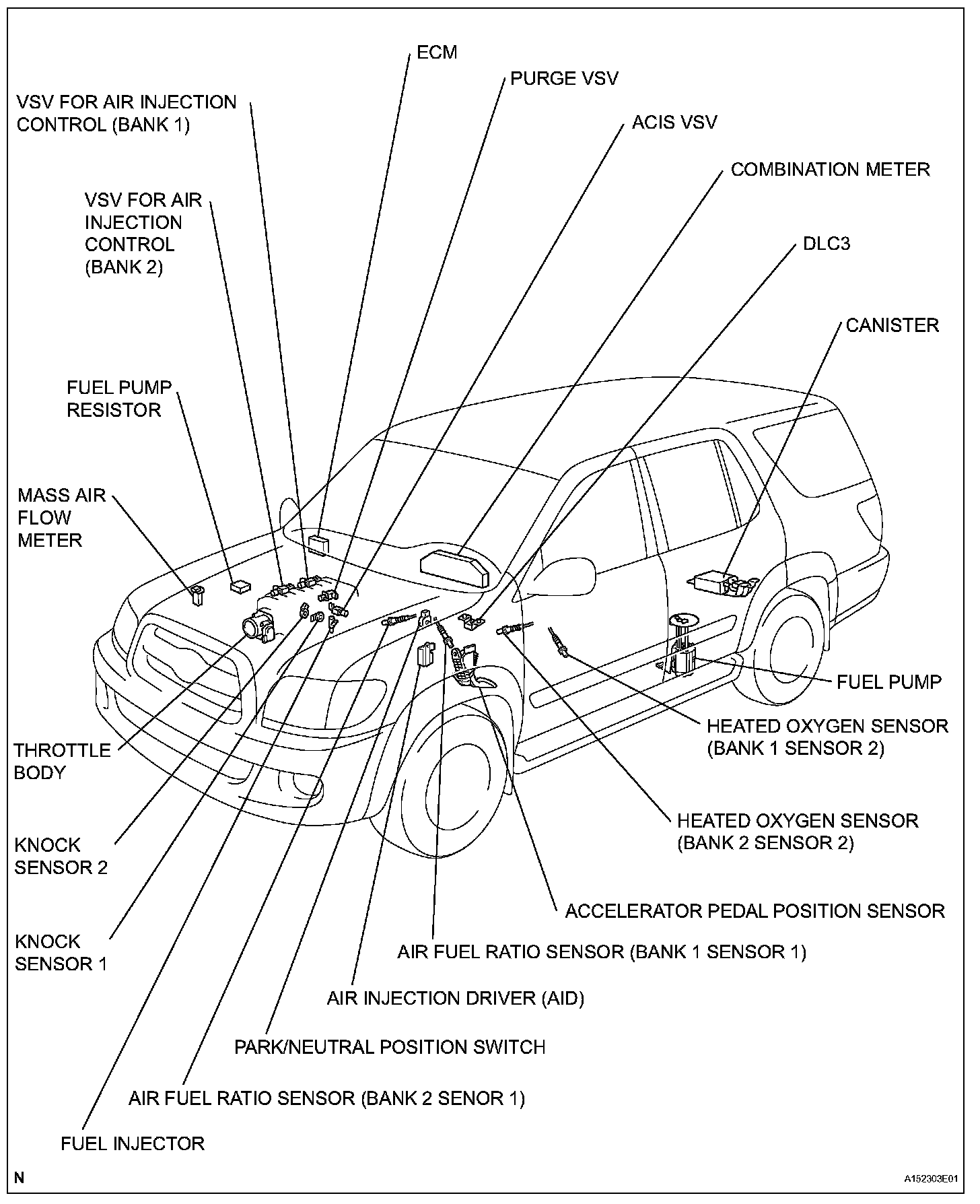 ECM

PURGE VSV

VSV FOR AIR INJECTION CONTROL (BANK 1)

ACIS VSV

COMBINATION METER

VSV FOR AIR INJECTION CONTROL (BANK 2)

DLC3

CANISTER

FUEL PUMP RESISTOR

MASS AIR FLOW METER

FUEL PUMP

HEATED OXYGEN SENSOR (BANK 1 SENSOR 2)

THROTTLE BODY

HEATED OXYGEN SENSOR (BANK 2 SENSOR 2)

KNOCK SENSOR 2

ACCELERATOR PEDAL POSITION SENSOR

KNOCK SENSOR 1

AIR FUEL RATIO SENSOR (BANK 1 SENSOR 1)

AIR INJECTION DRIVER (AID)

PARK/NEUTRAL POSITION SWITCH

AIR FUEL RATIO SENSOR (BANK 2 SENOR 1)

FUEL INJECTOR

N

A152303E01