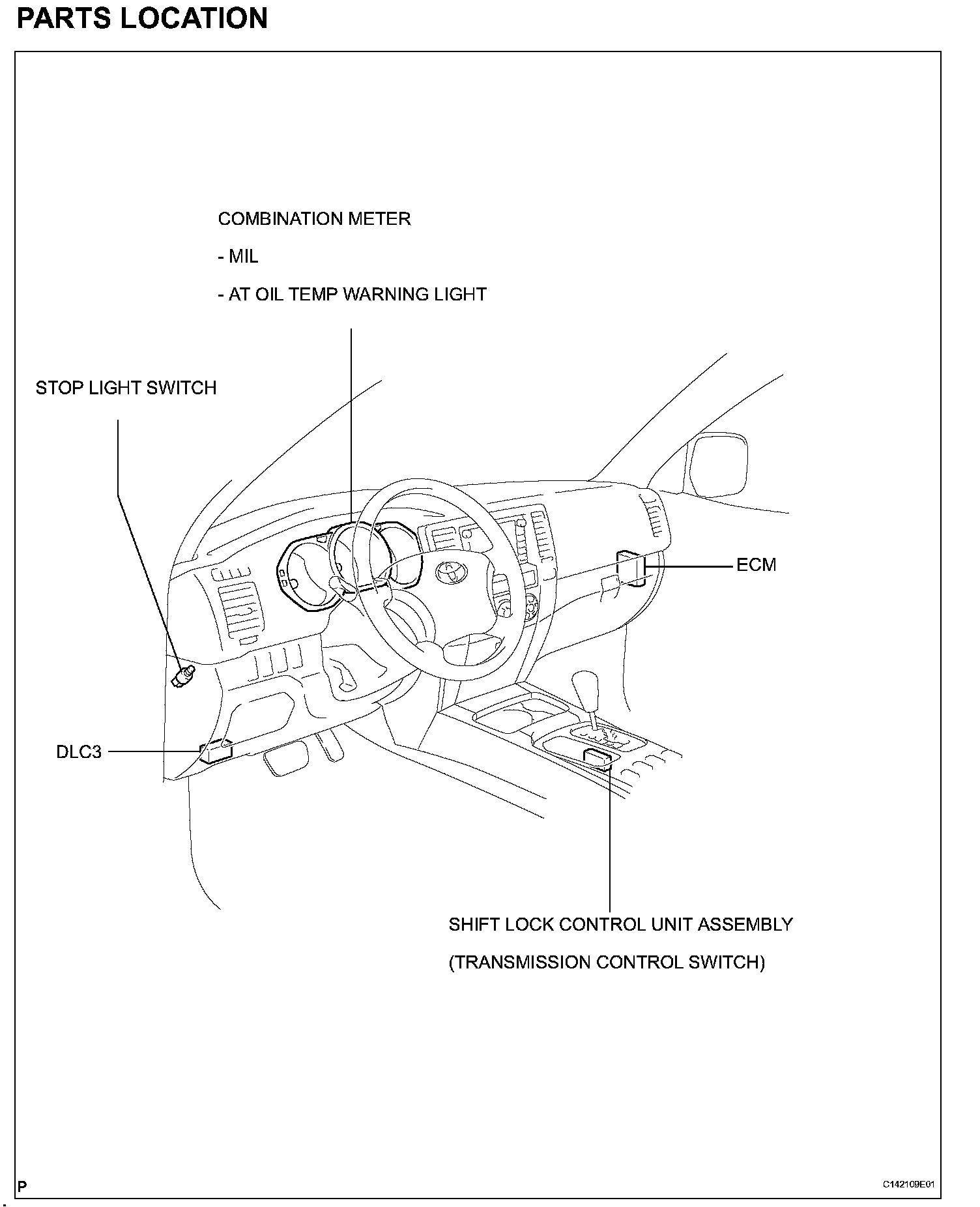 PARTS LOCATION

COMBINATION METER

- MIL

- AT OIL TEMP WARNING LIGHT

STOP LIGHT SWITCH

ECM

DLC3

SHIFT LOCK CONTROL UNIT ASSEMBLY

(TRANSMISSION CONTROL SWITCH)

P

C142109E01