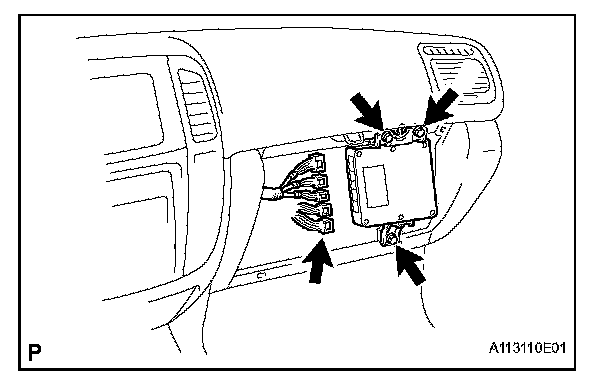 P

A113110E01