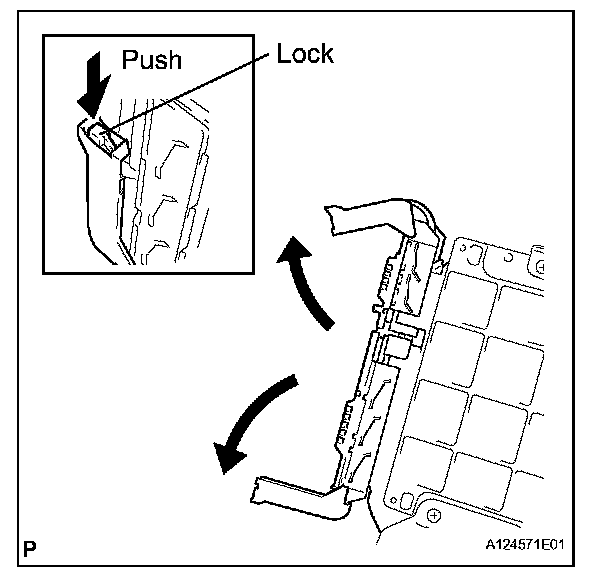 Push
Lock
P
A124571E01