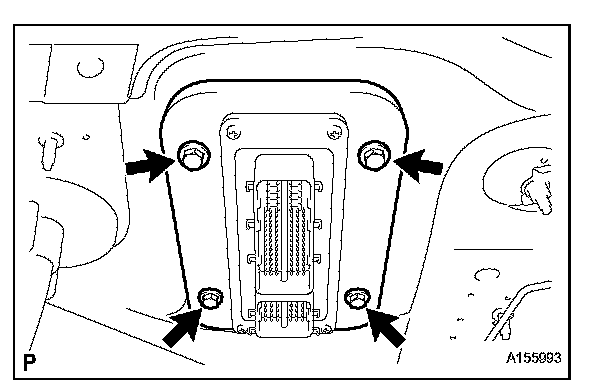 P

A155993