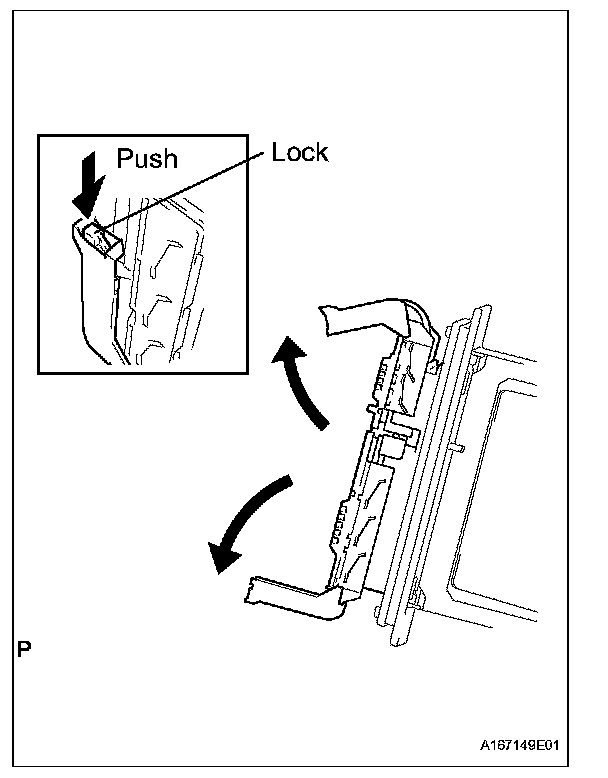 Push

Lock

P

A167149E01