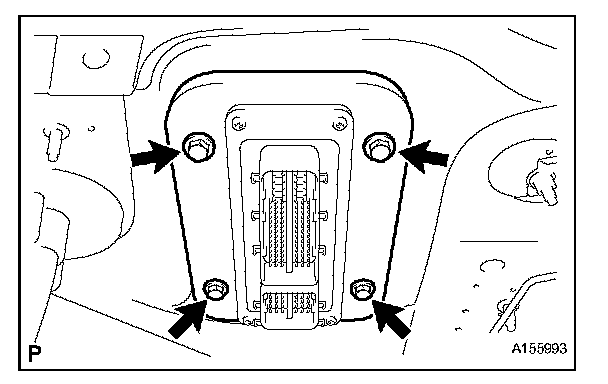 P
A155993