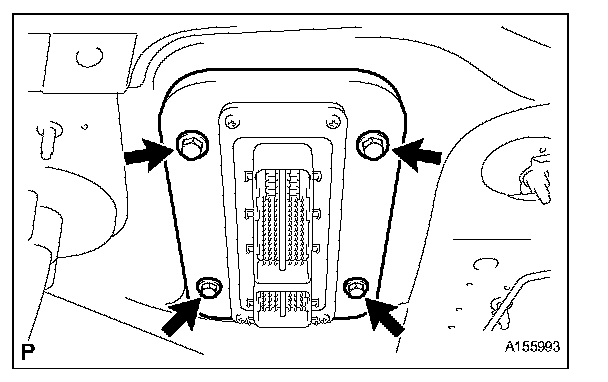 P

A155993