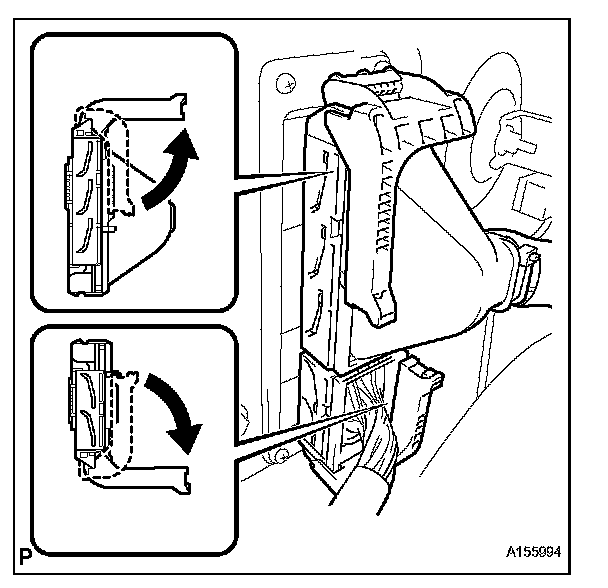 P

A155994