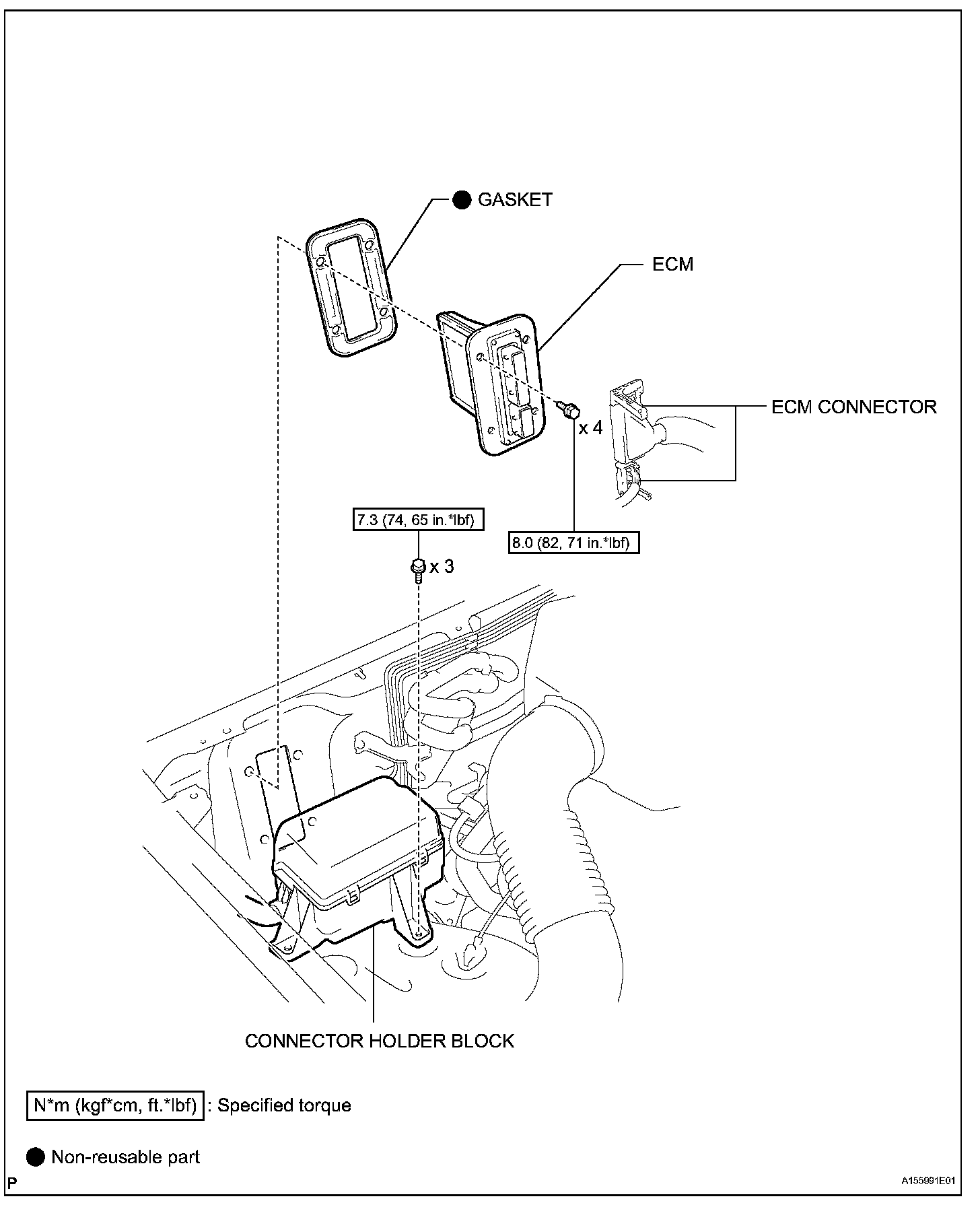 ● GASKET

ECM

ECM CONNECTOR

x 4

7.3 (74, 65 in.*lbf)

8.0 (82, 71 in.*lbf)

x 3

CONNECTOR HOLDER BLOCK

N*m (kgf*cm, ft.*lbf) : Specified torque

● Non-reusable part

P

A155991E01