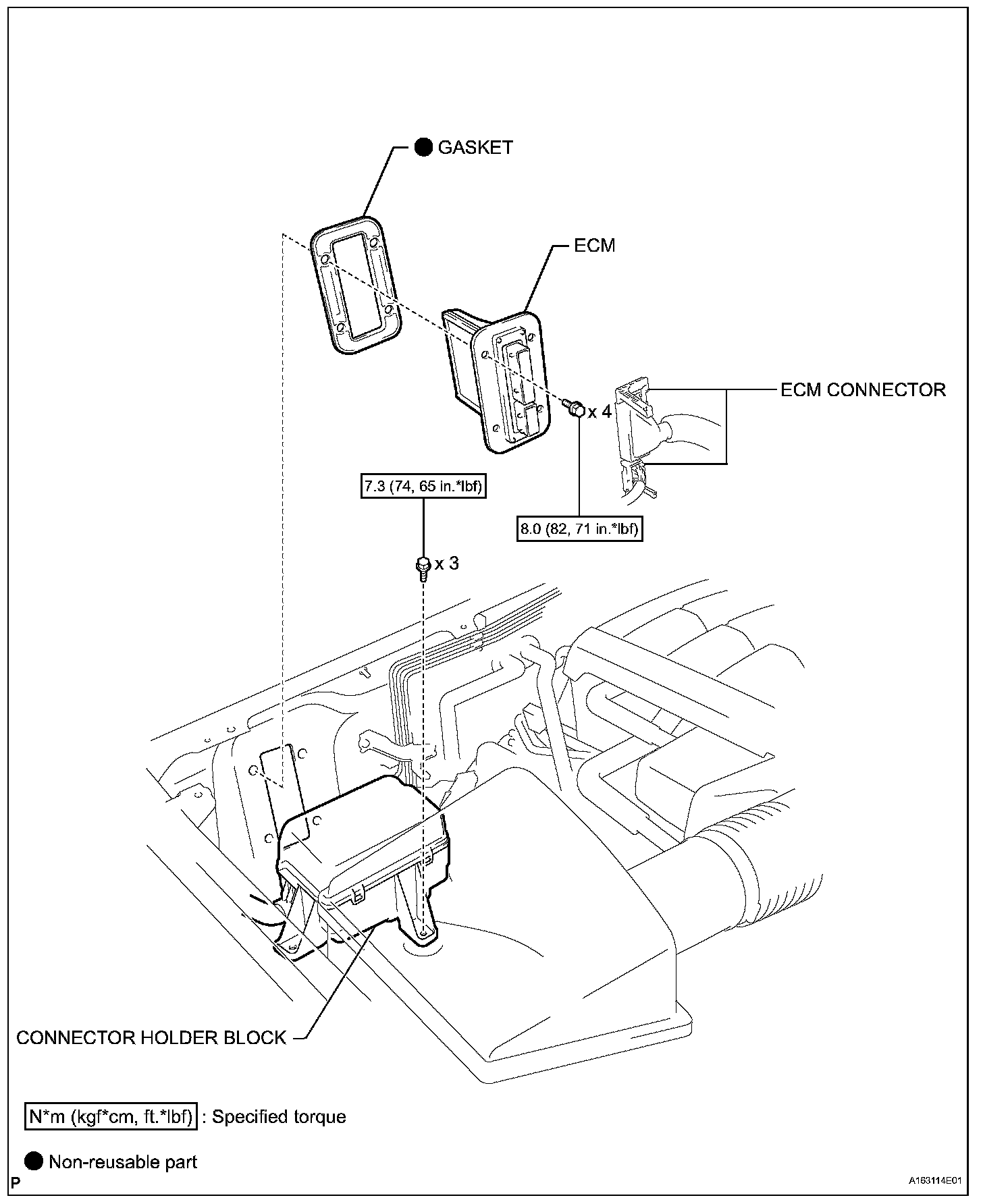 ● GASKET

ECM

ECM CONNECTOR

x 4

7.3 (74, 65 in.*lbf)

8.0 (82, 71 in.*lbf)

x 3

CONNECTOR HOLDER BLOCK

N*m (kgf*cm, ft.*lbf) : Specified torque

● Non-reusable part

P

A163114E01