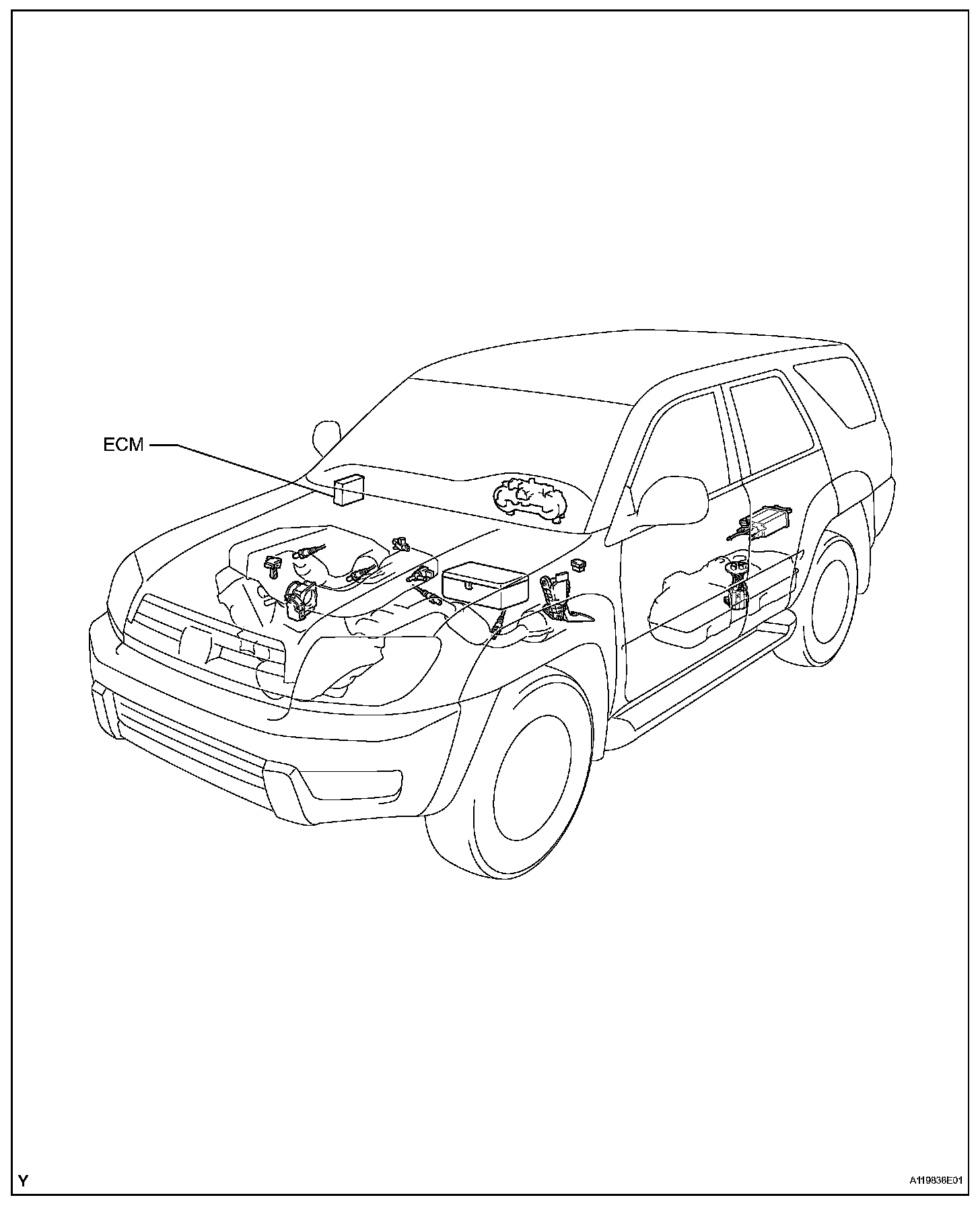 ECM

Y

A119838E01