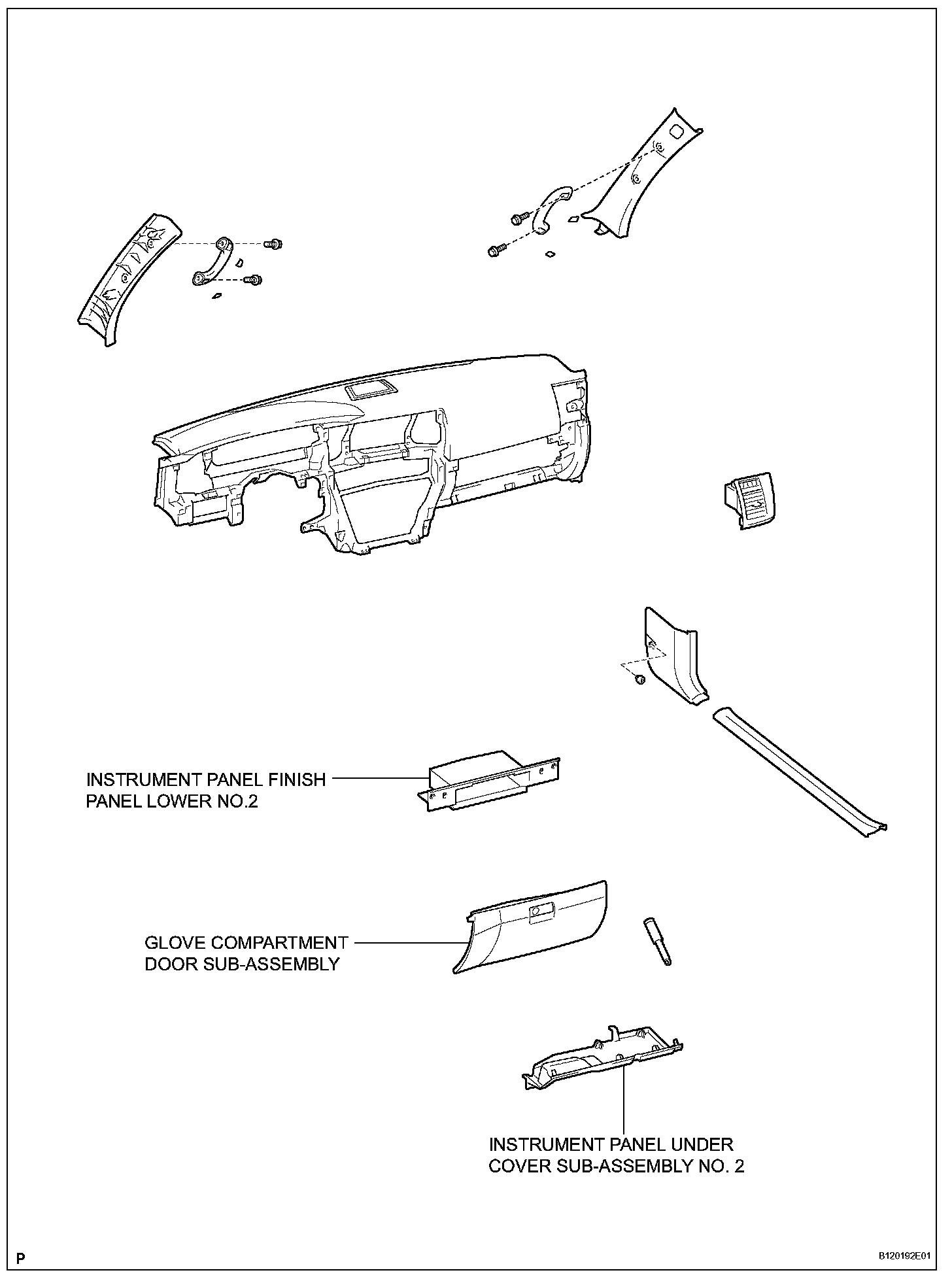 INSTRUMENT PANEL FINISH PANEL LOWER NO.2

GLOVE COMPARTMENT DOOR SUB-ASSEMBLY

INSTRUMENT PANEL UNDER COVER SUB-ASSEMBLY NO. 2

P

B120192E01