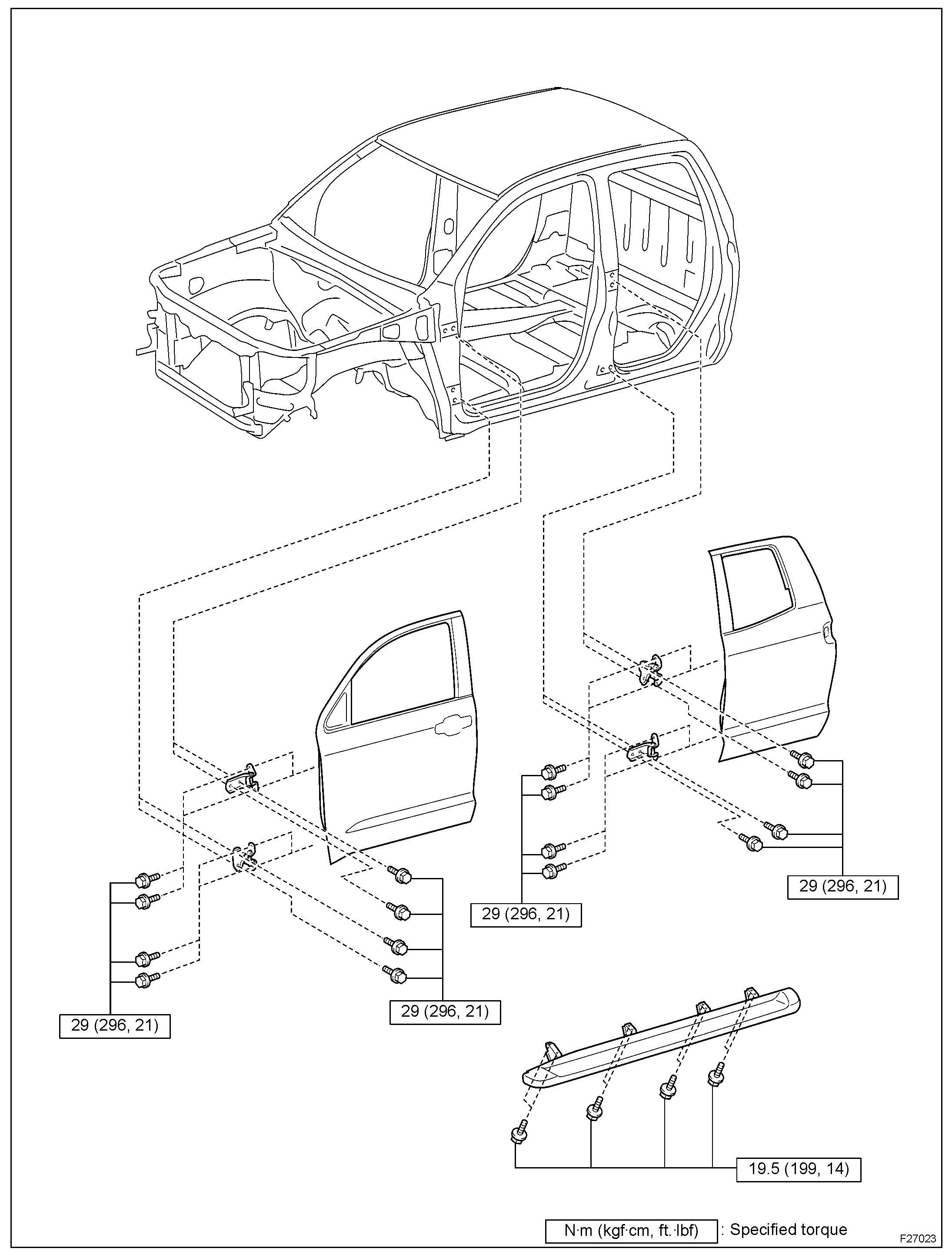 29 (296, 21)

29 (296, 21)

29 (296, 21)

29 (296, 21)

19.5 (199, 14)

N·m (kgf·cm, ft.·lbf) : Specified torque

F27023