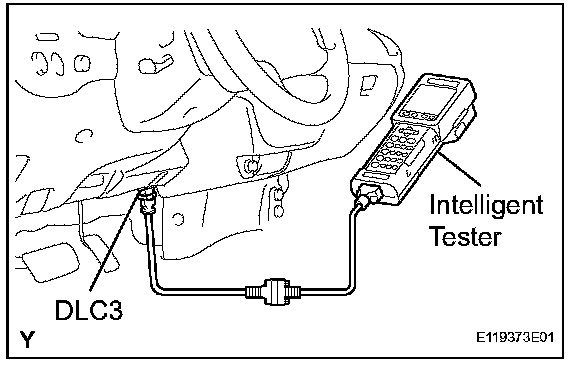 Intelligent Tester

DLC3

Y

E119373E01