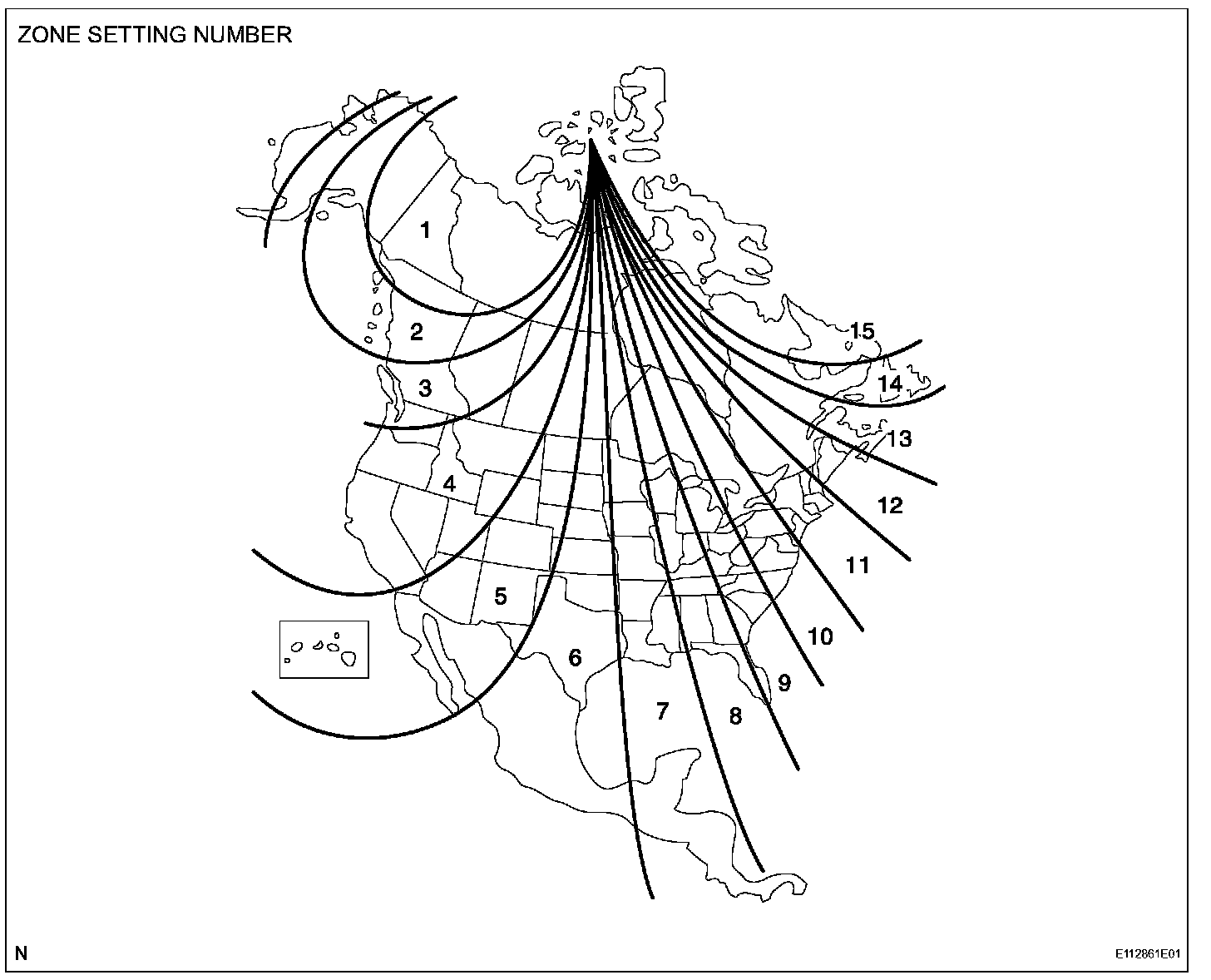 ZONE SETTING NUMBER

1

2

3

4

5

6

7

8

9

10

11

12

13

14

15

N

E112861E01