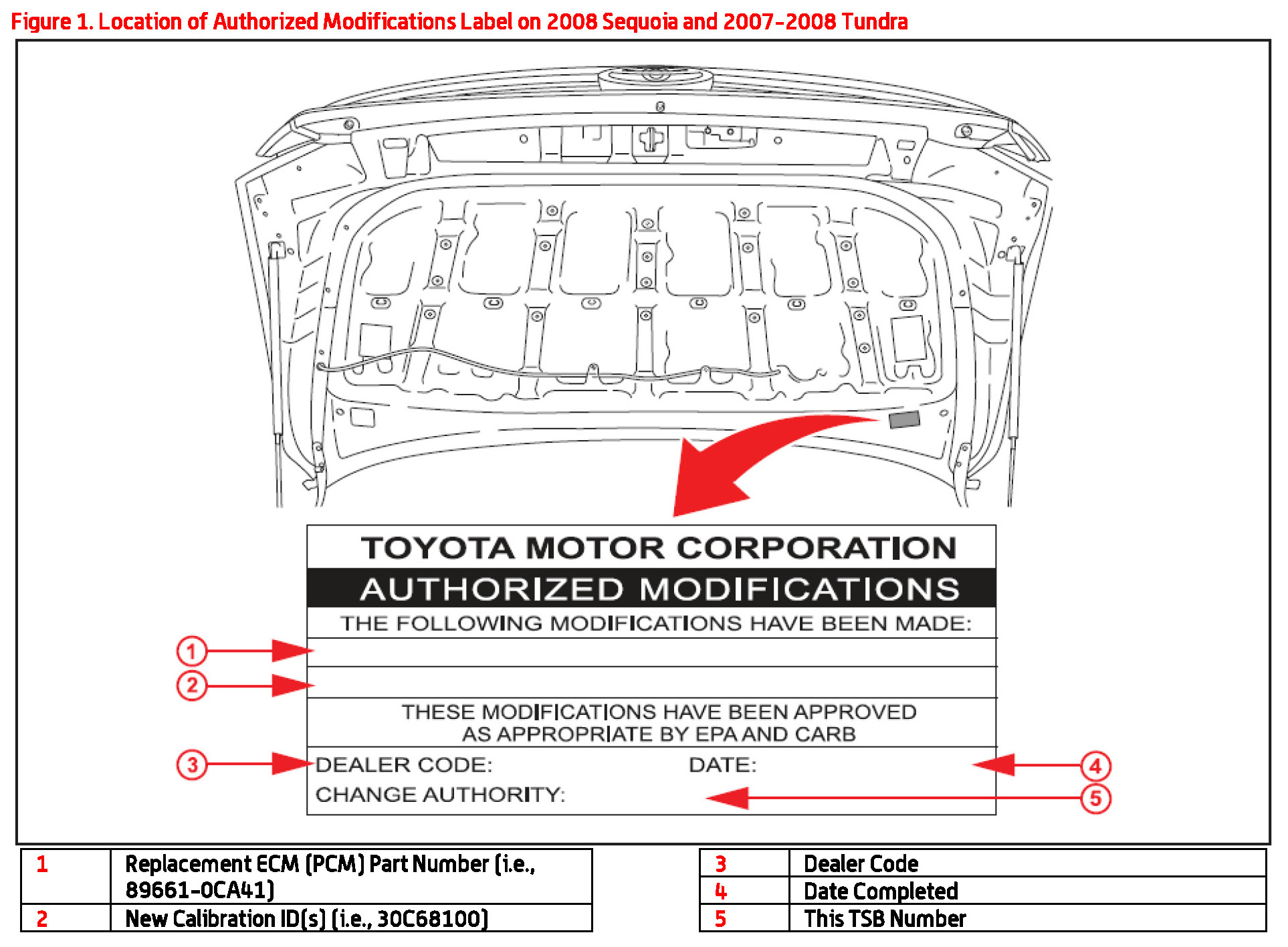 Figure 1. Location of Authorized Modifications Label on 2008 Sequoia and 2007-2008 Tundra

TOYOTA MOTOR CORPORATION
AUTHORIZED MODIFICATIONS
THE FOLLOWING MODIFICATIONS HAVE BEEN MADE:

1
2

THESE MODIFICATIONS HAVE BEEN APPROVED AS APPROPRIATE BY EPA AND CARB

3
DEALER CODE:
DATE:
4
CHANGE AUTHORITY:
5

| 1 | Replacement ECM (PCM) Part Number (i.e., 89661-0CA41) |
|---|---|
| 2 | New Calibration ID(s) (i.e., 30C68100) |

| 3 | Dealer Code |
|---|---|
| 4 | Date Completed |
| 5 | This TSB Number |