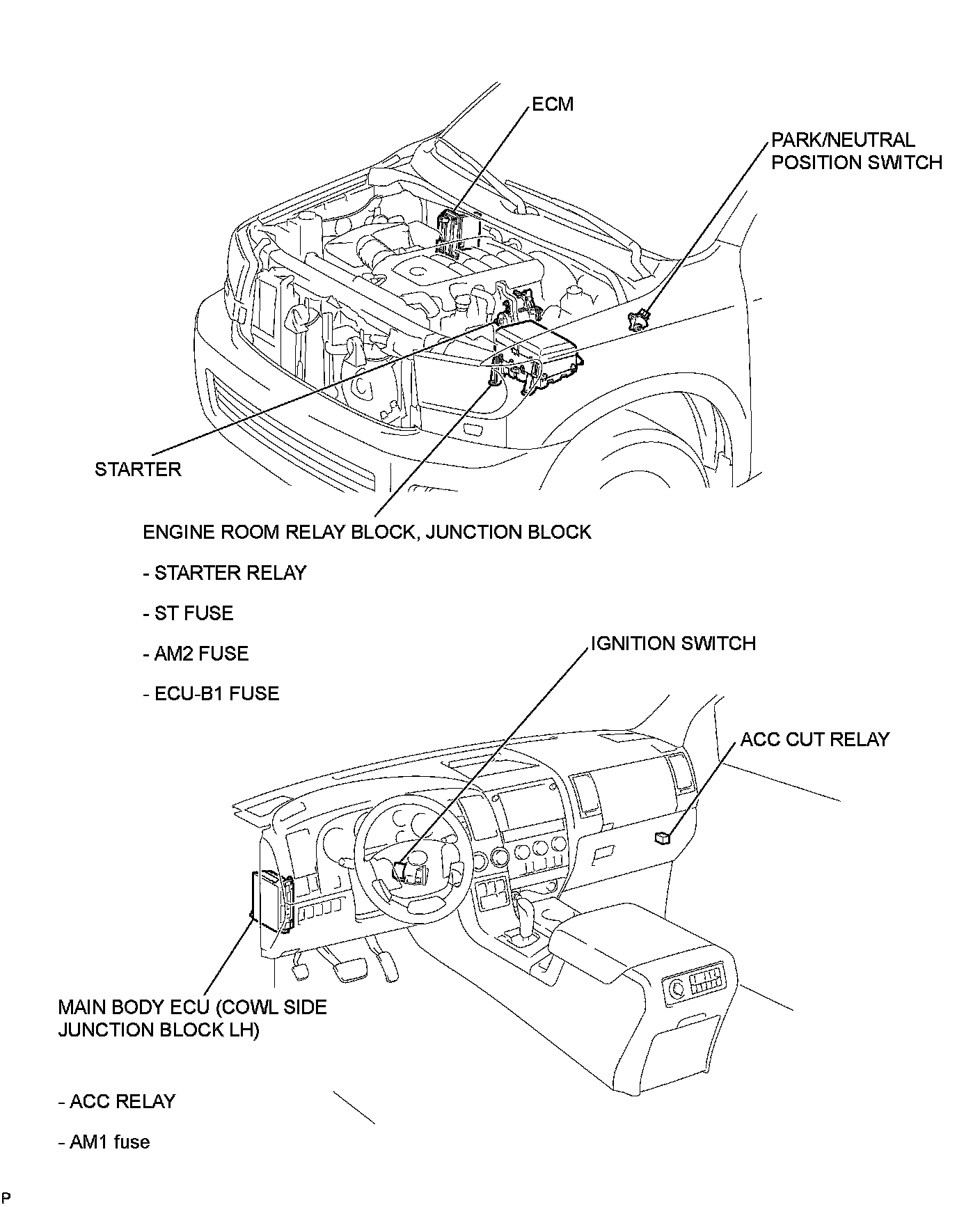 ECM

PARK/NEUTRAL POSITION SWITCH

STARTER

ENGINE ROOM RELAY BLOCK, JUNCTION BLOCK

- STARTER RELAY

- ST FUSE

- AM2 FUSE

- ECU-B1 FUSE

IGNITION SWITCH

ACC CUT RELAY

MAIN BODY ECU (COWL SIDE JUNCTION BLOCK LH)

- ACC RELAY

- AM1 fuse

P