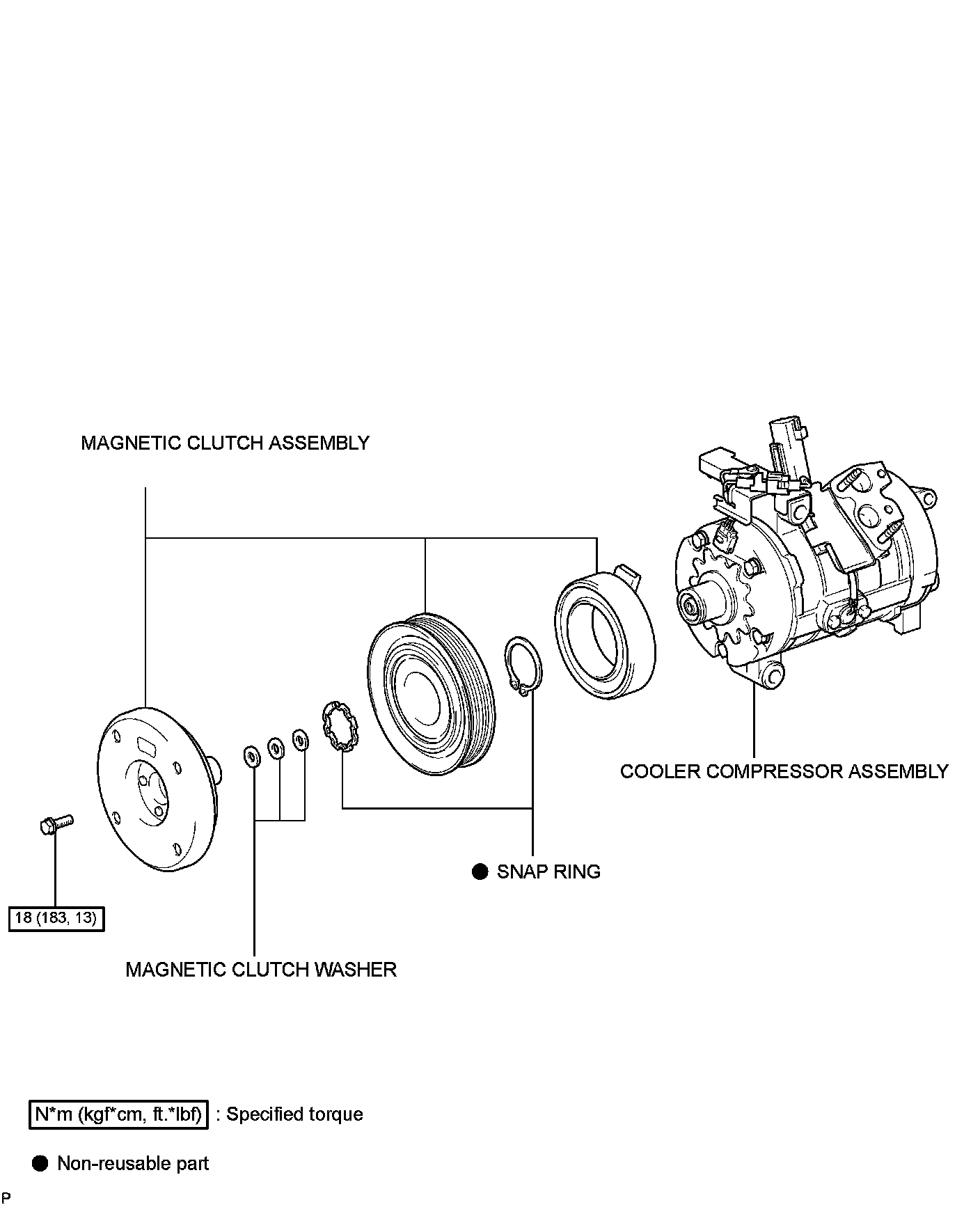 MAGNETIC CLUTCH ASSEMBLY

COOLER COMPRESSOR ASSEMBLY

● SNAP RING

18 (183, 13)

MAGNETIC CLUTCH WASHER

N*m (kgf*cm, ft.*lbf) : Specified torque

● Non-reusable part

P